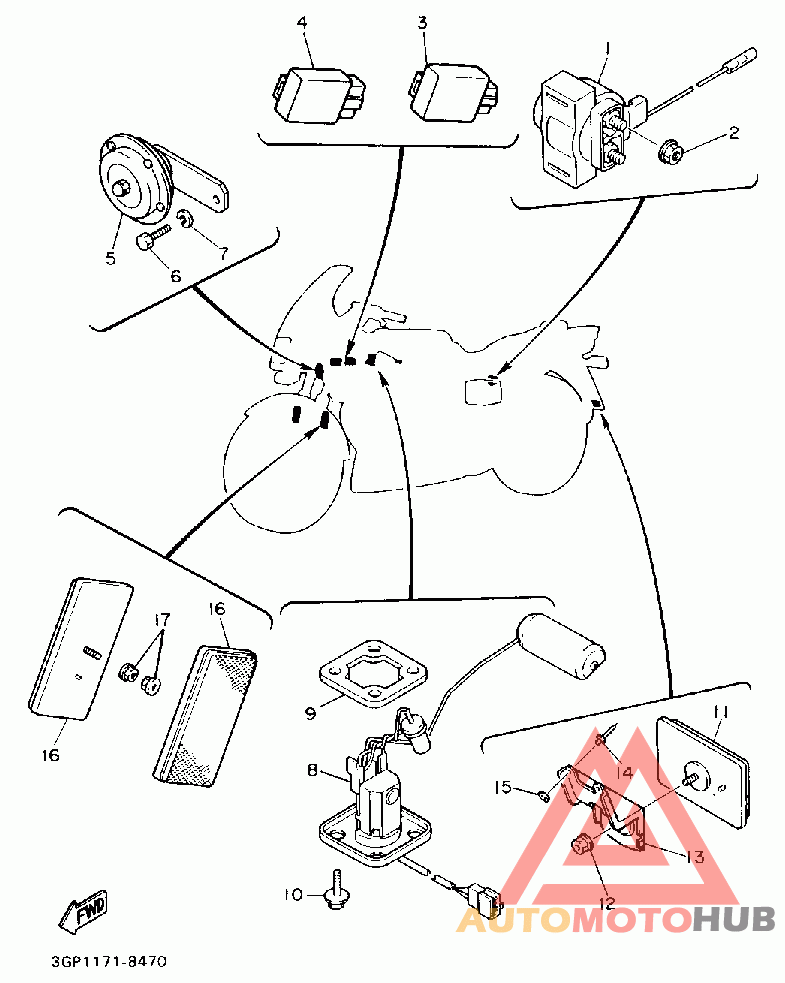 4
3
1
2
5
6
7
17
16
16
9
8
10
11
14
15
13
12
FWD
AUTOMOTOHUB
3GP1171-8470