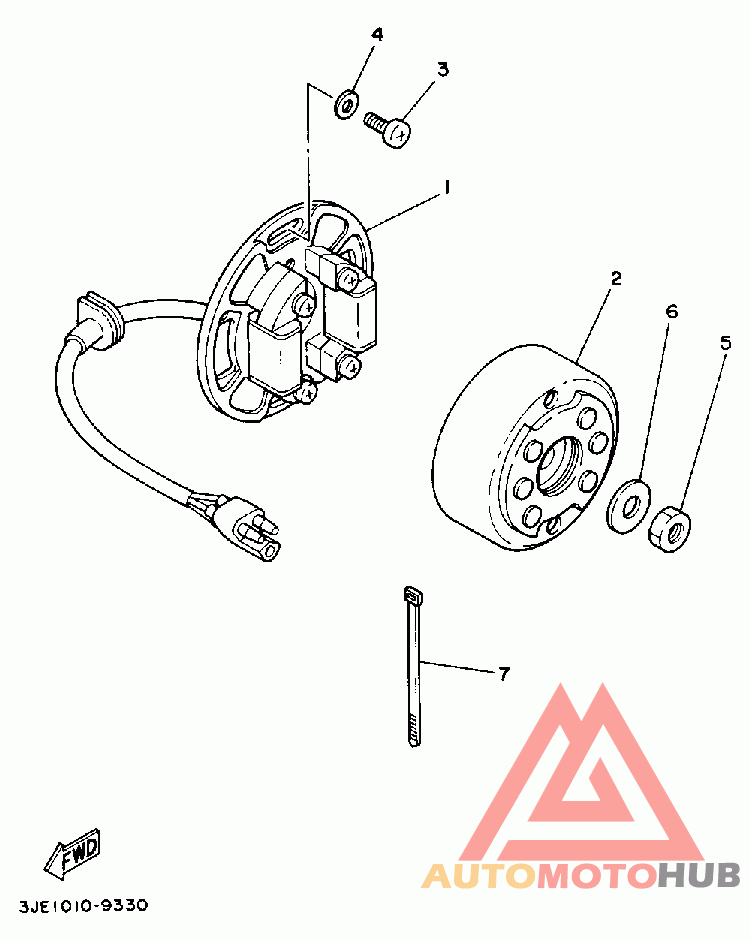 4
3
1
2
6
5
7
FWD
3JE1010-9330
AUTOMOTOHUB