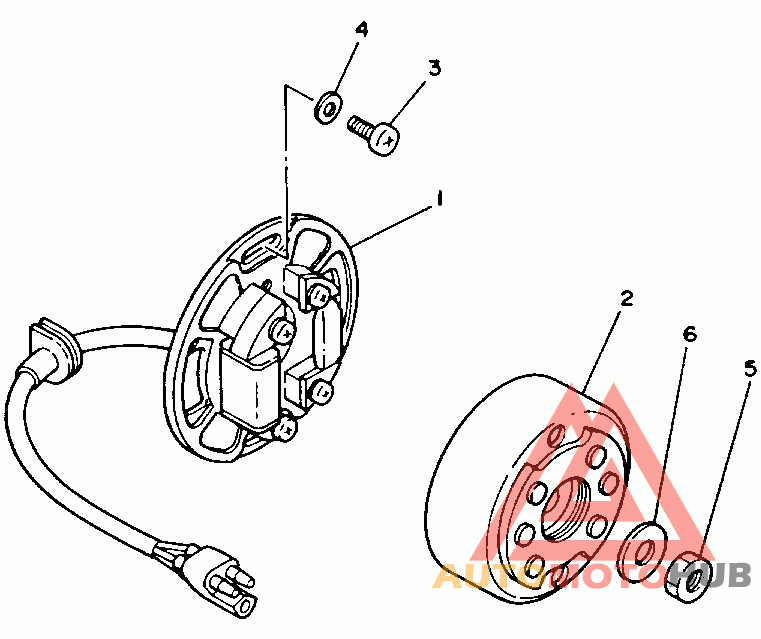 4
3
1
2
6
5
AUTOMOTOHUB