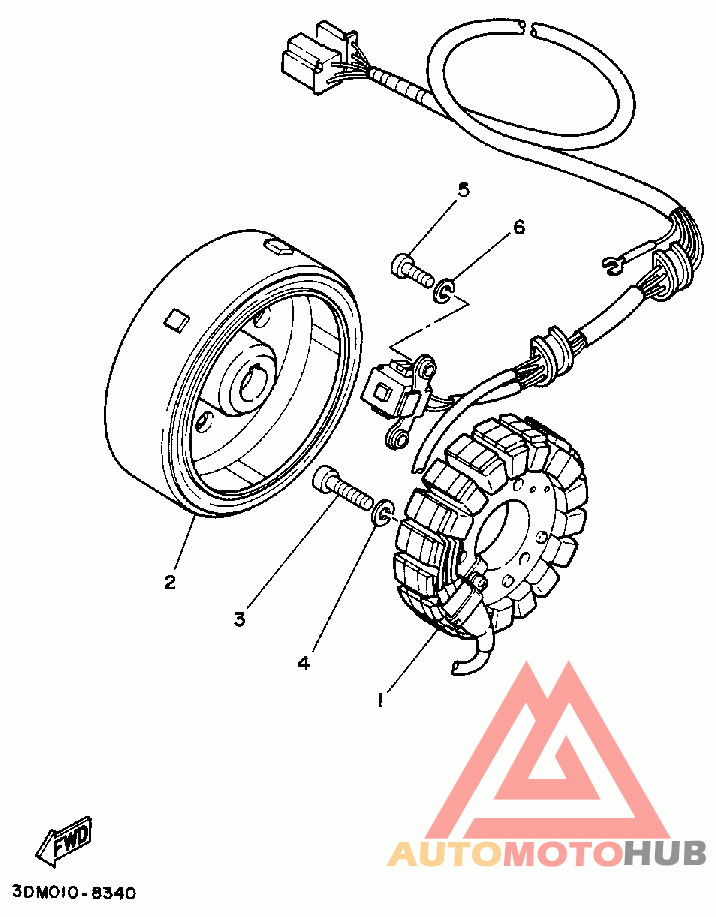 5
6
2
3
4
1
FWD
AUTOMOTOHUB
3DM010-8340