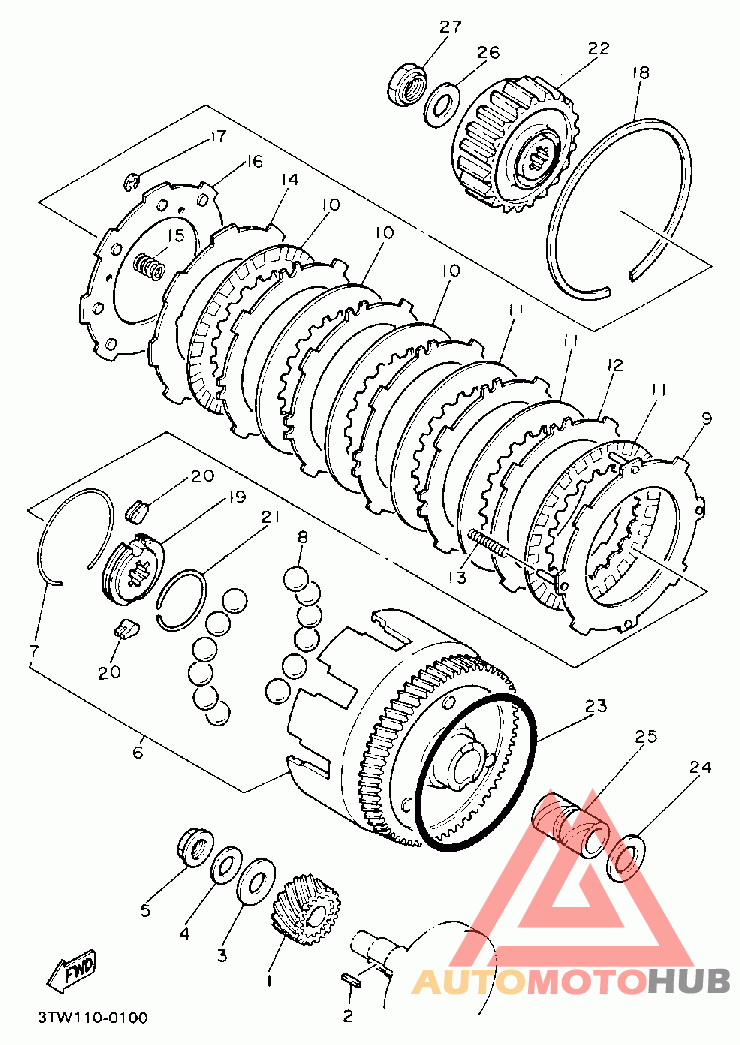 27
26
22
18
17
16
14
10
10
10
15
11
11
12
11
9
20
19
21
8
13
7
20
6
23
25
24
5
4
3
1
2
FWD
3TW110-0100
AUTOMOTOHUB