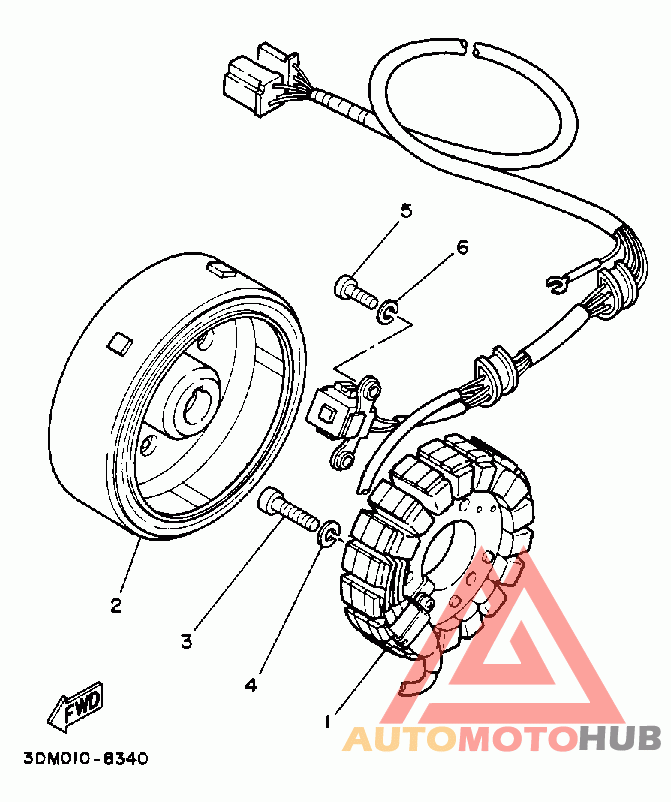 5
6
2
3
4
1
FWD
3DM010-8340
AUTOMOTOHUB