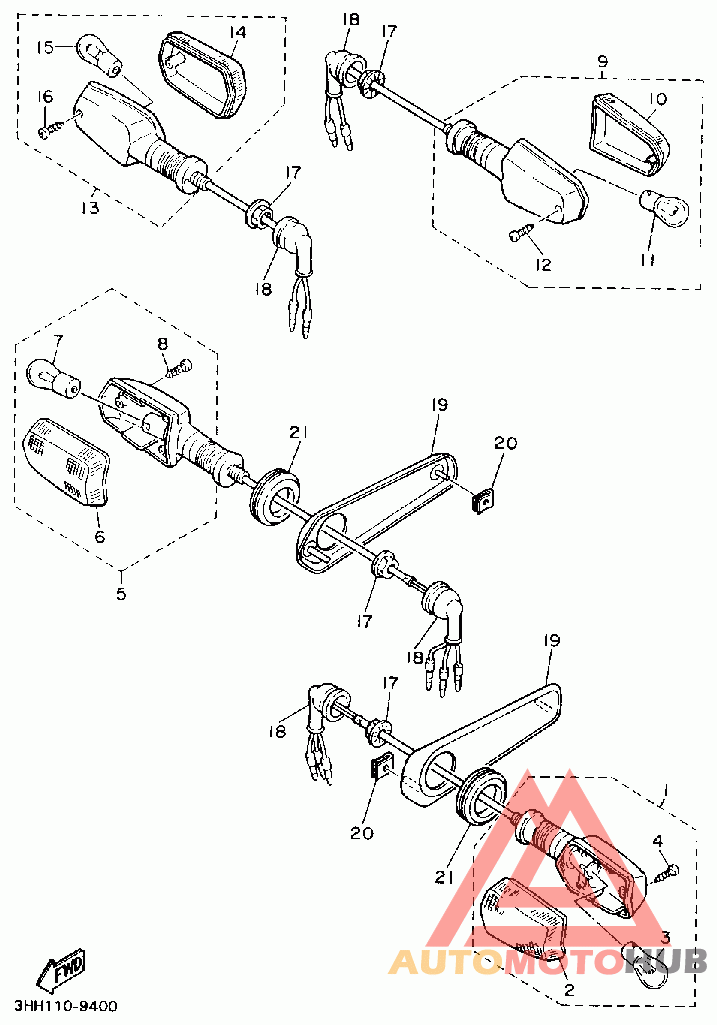 15
14
16
13
17
18
18
17
9
10
12
11
7
8
6
5
21
19
20
17
18
19
18
17
20
21
1
4
3
2
FWD
3HH110-9400
AUTOMOTOHUB