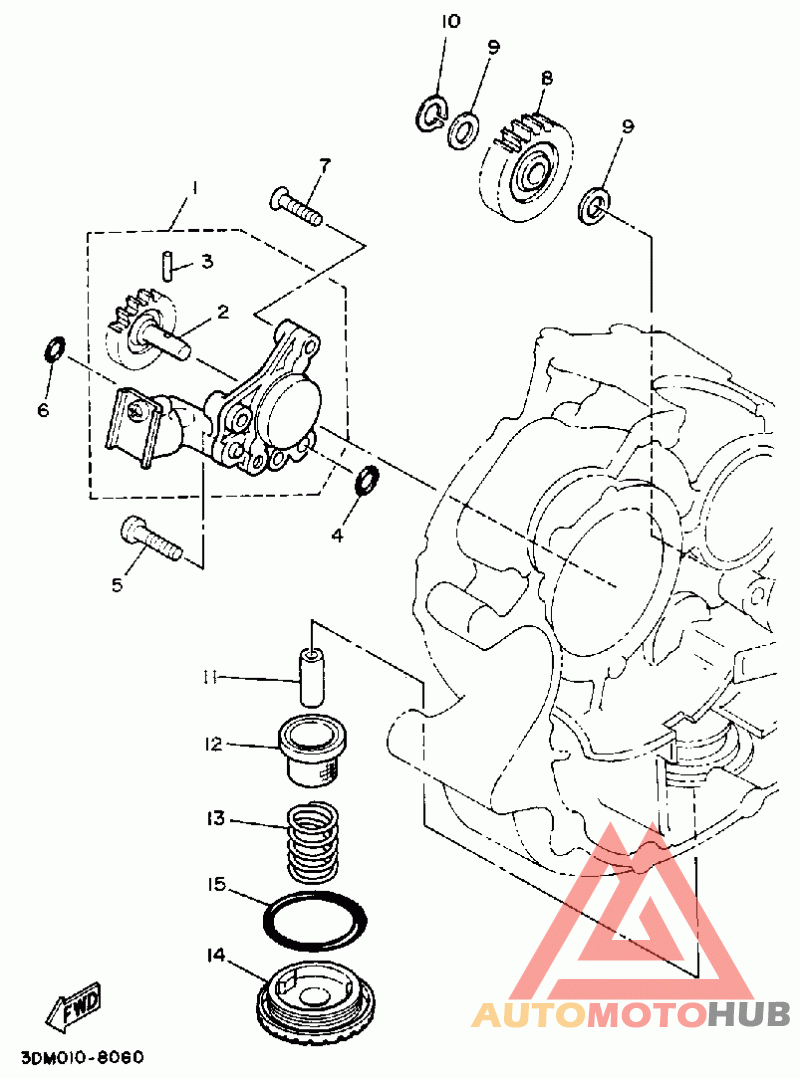 10
9
8
9
7
1
3
2
6
4
5
11
12
13
15
14
FWD
3DM010-8060
AUTOMOTOHUB