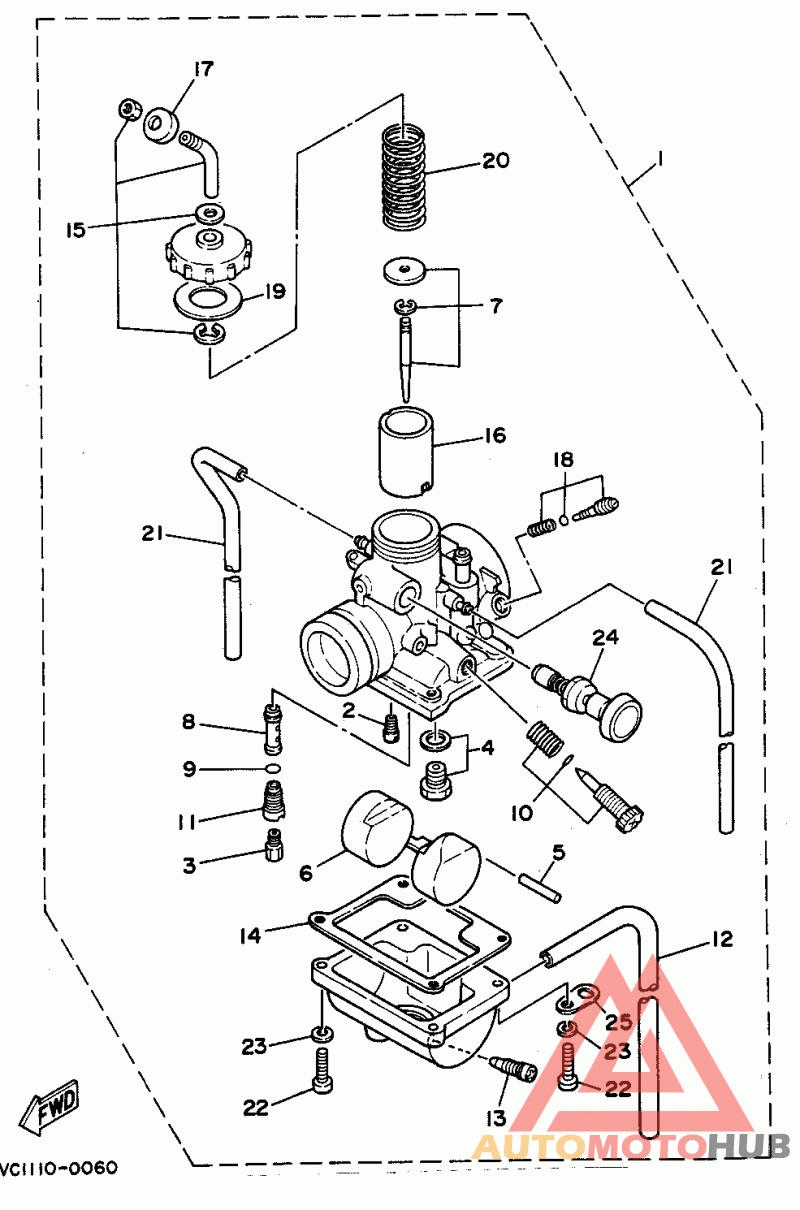 17
20
1
15
19
7
16
18
21
21
24
8
2
4
9
11
10
3
6
5
14
12
25
23
23
22
22
13
FWD
VC1110-0060
AUTOMOTOHUB