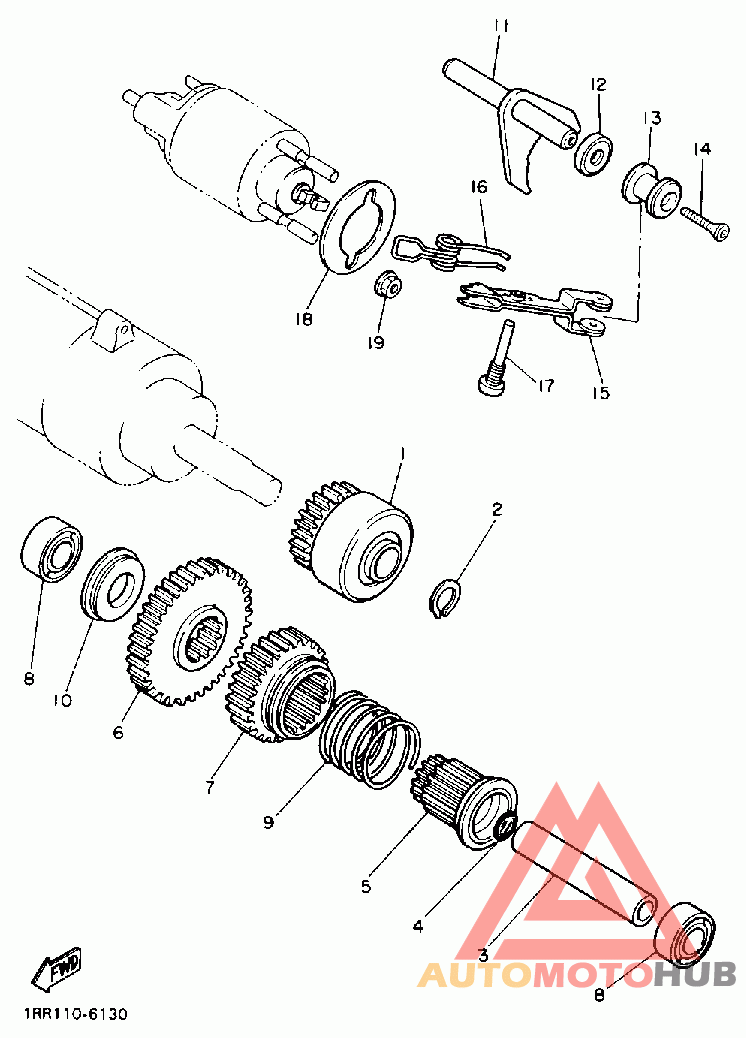 11
12
13
14
16
18
19
17
15
1
2
8
10
6
7
9
5
4
3
8
FWD
1RR110-6130
AUTOMOTOHUB