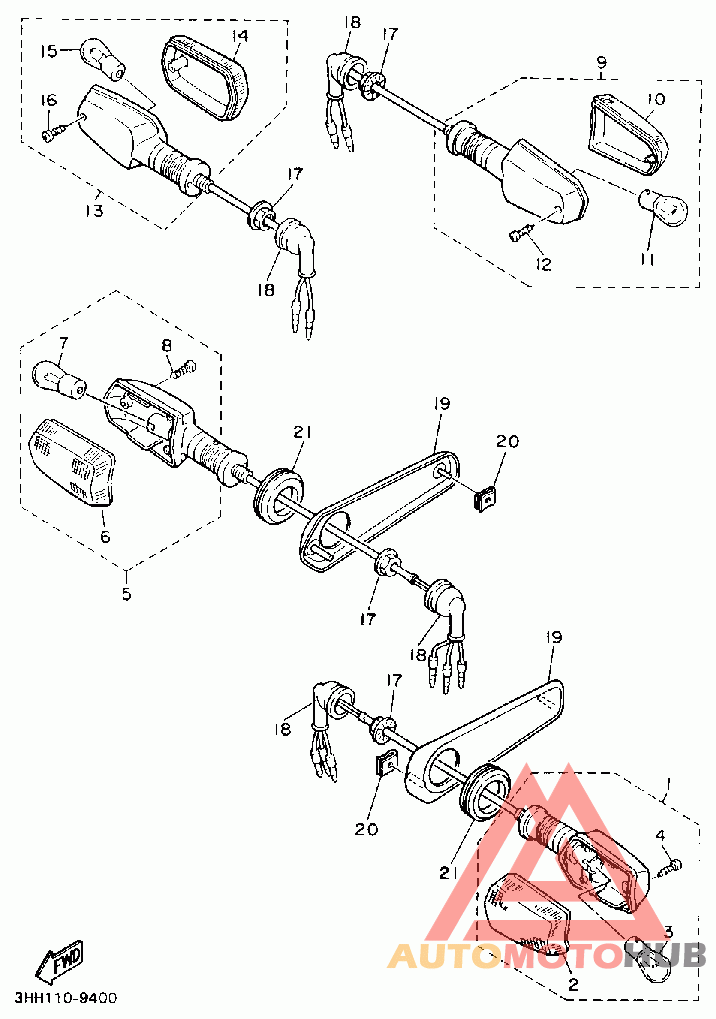 15
14
16
13
17
18
18
17
9
10
12
11
7
8
6
5
21
19
20
17
18
19
18
17
20
21
1
4
3
2
FWD
3HH110-9400
AUTOMOTOHUB