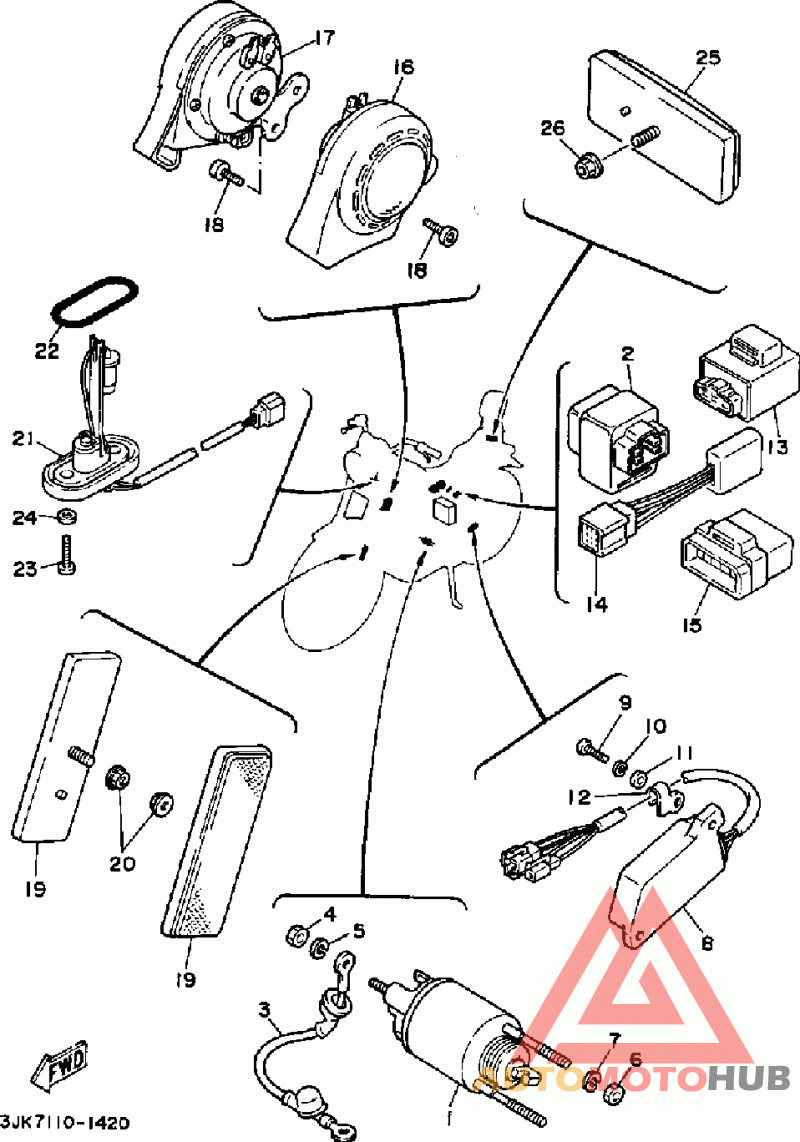 17
16
25
26
18
18
22
2
13
21
24
23
14
15
9
10
11
12
19
20
19
8
4
5
3
7
6
1
FWD
3JK7110-1420
AUTOMOTOHUB