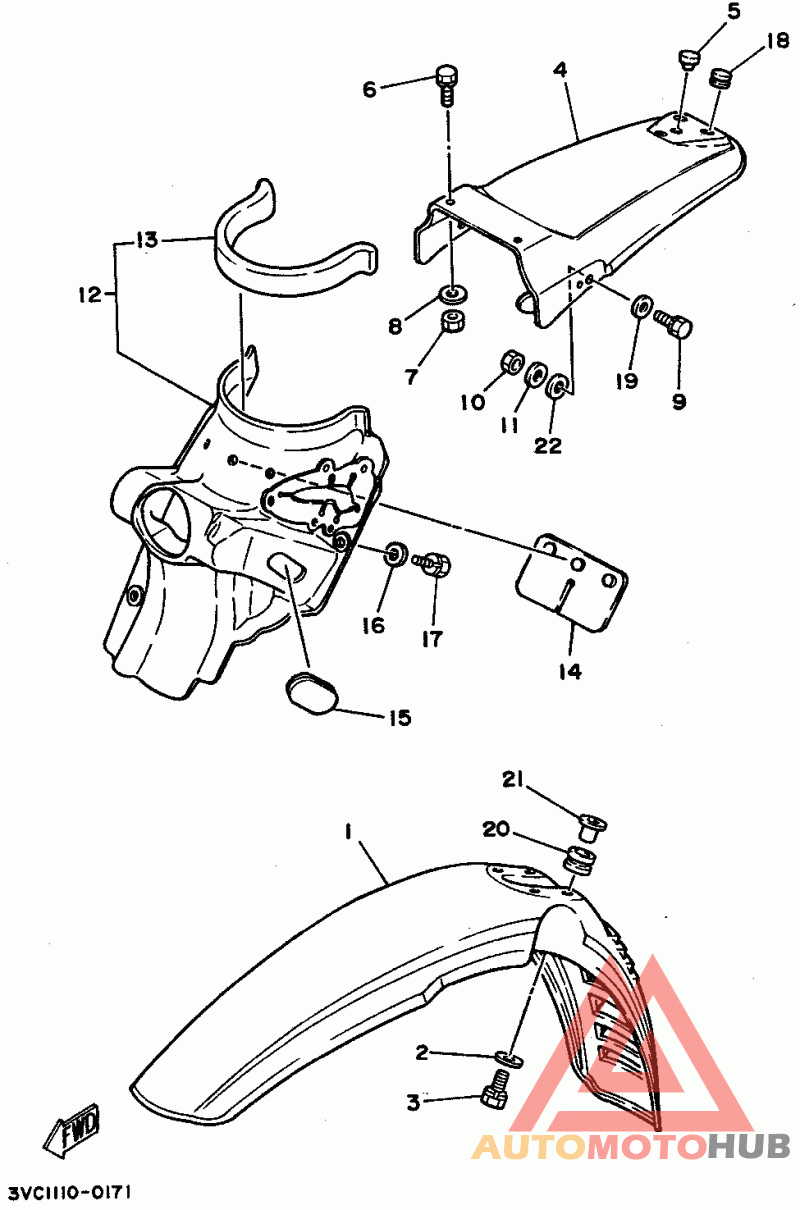 5
18
6
4
13
12
8
7
10
11
22
19
9
16
17
14
15
21
20
1
2
3
FWD
AUTOMOTOHUB
3VC1110-0171