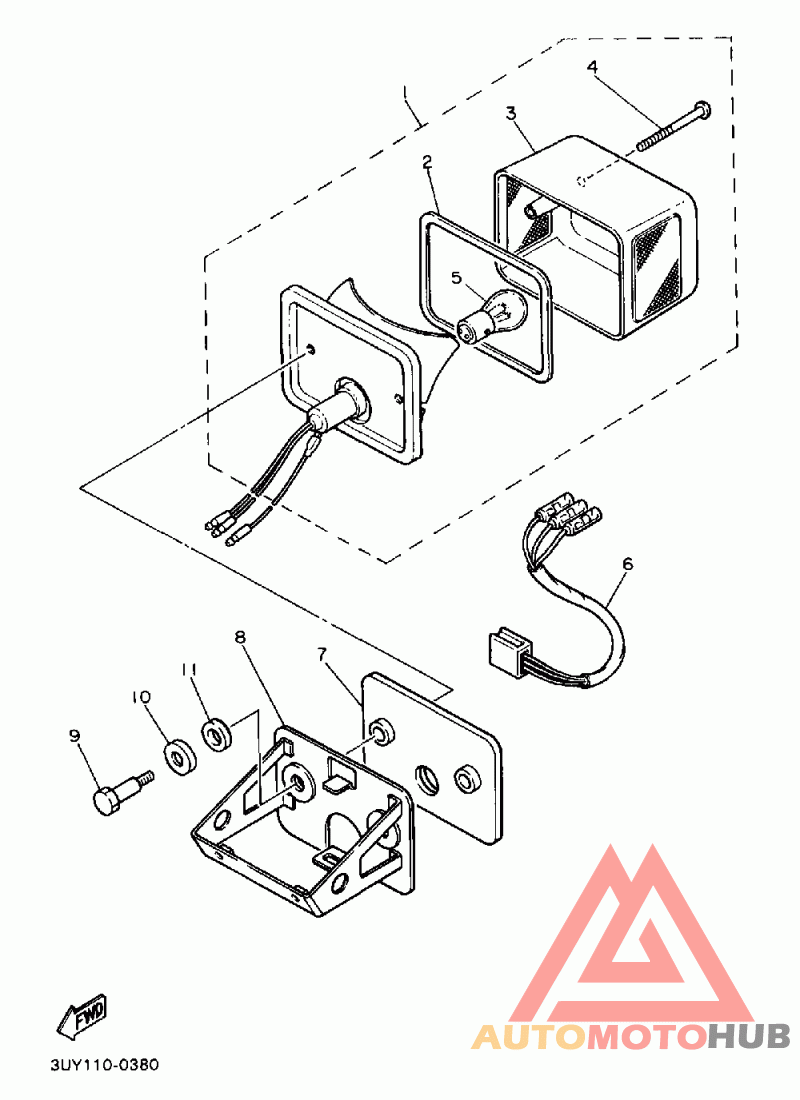 1
4
3
2
5
6
8
7
11
10
9
FWD
3UY110-0380
AUTOMOTOHUB