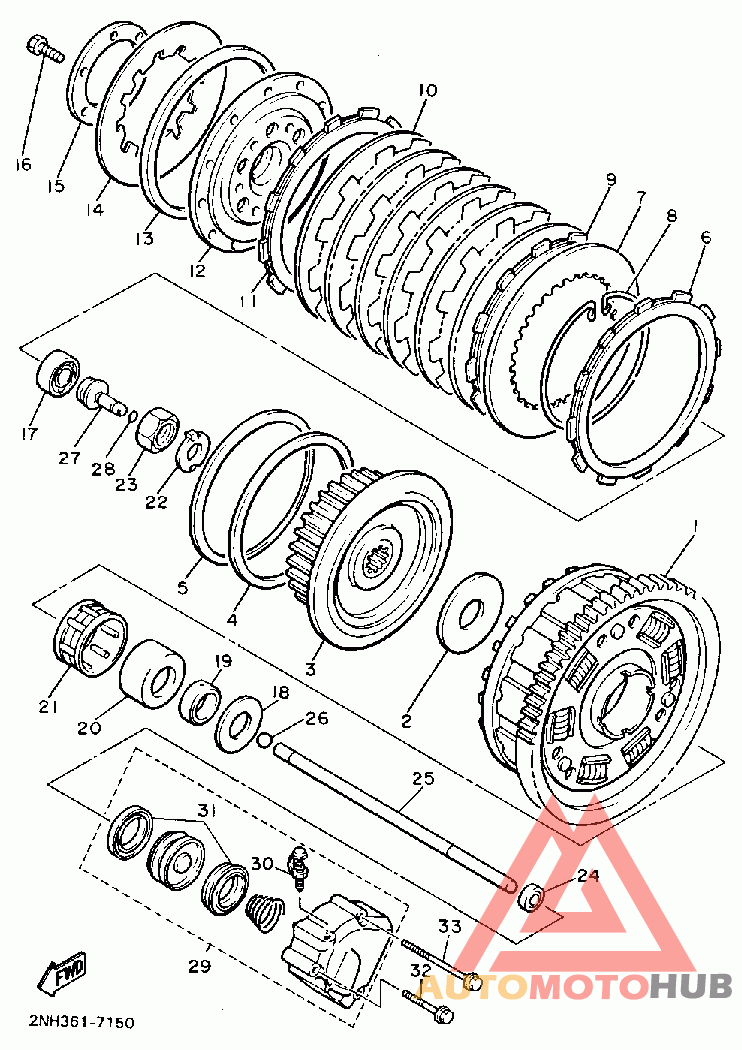 16
15
14
13
12
11
10
9
7
8
6
17
27
28
23
22
5
4
3
2
1
21
20
19
18
26
25
31
30
24
29
33
32
FWD
2NH361-7150
AUTOMOTOHUB