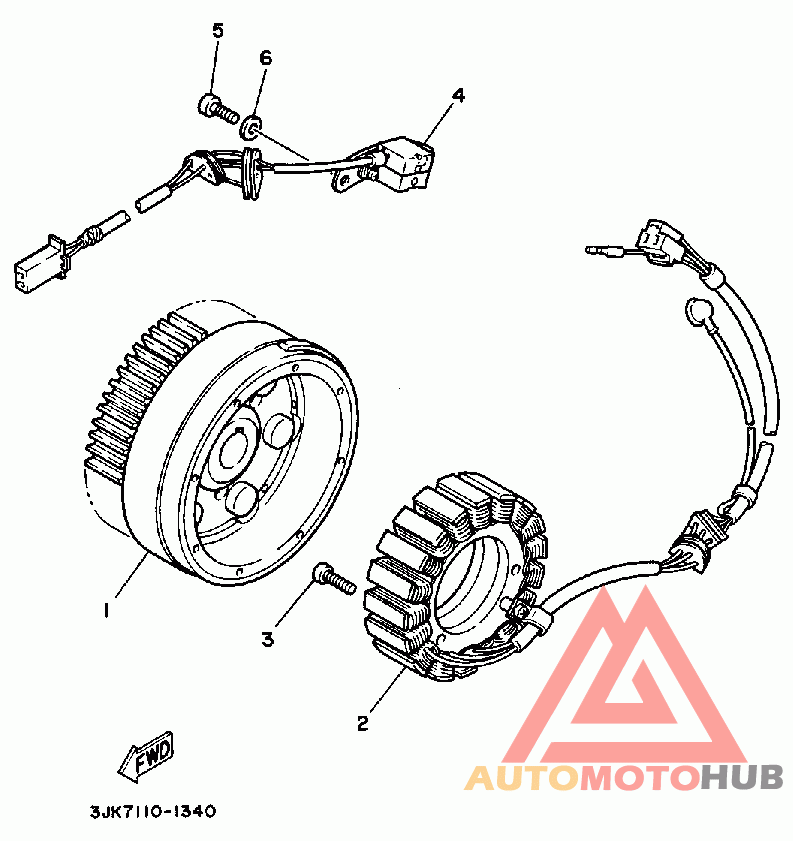 5
6
4
1
3
2
FWD
3JK7110-1340
AUTOMOTOHUB