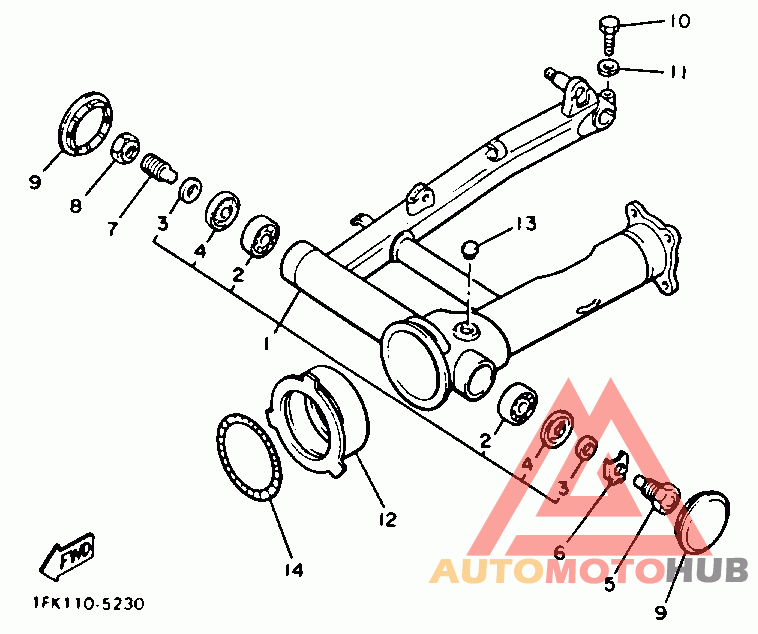 10
11
9
8
7
3
4
2
13
1
2
4
3
6
5
9
12
14
FWD
1FK110-5230
AUTOMOTOHUB