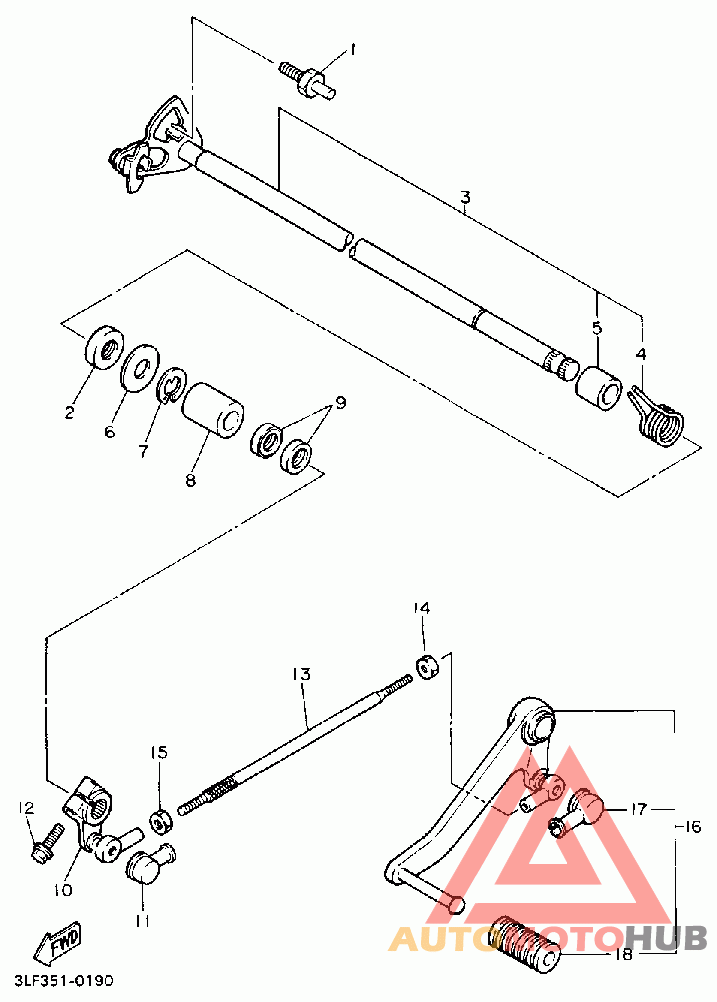 1
3
5
4
2
6
7
8
9
14
13
15
12
10
11
17
16
18
FWD
3LF351-0190
AUTOMOTOHUB