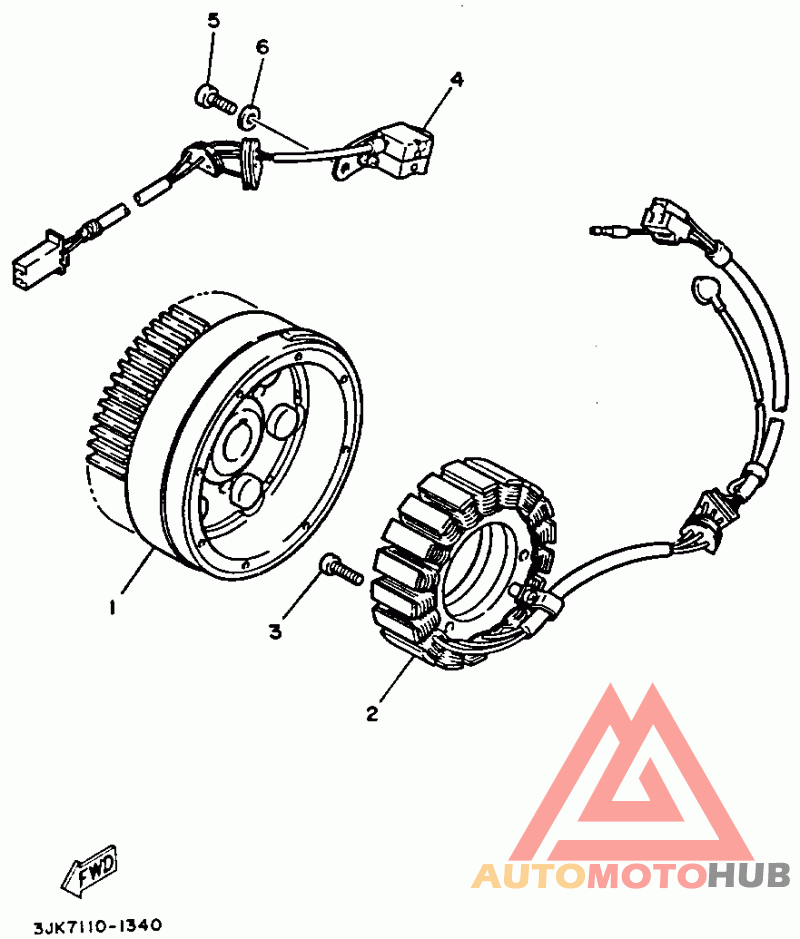 5
6
4
1
3
2
FWD
3JK7110-1340
AUTOMOTOHUB