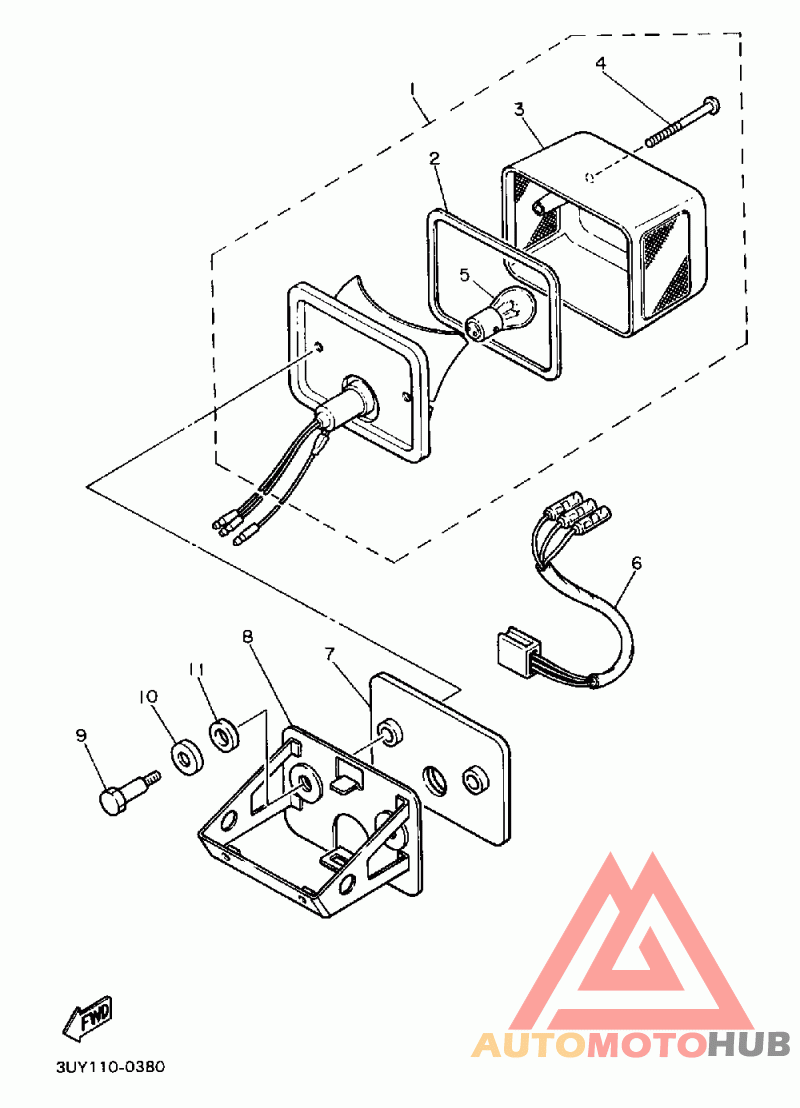 1
4
3
2
5
6
8
7
11
10
9
FWD
3UY110-0380
AUTOMOTOHUB