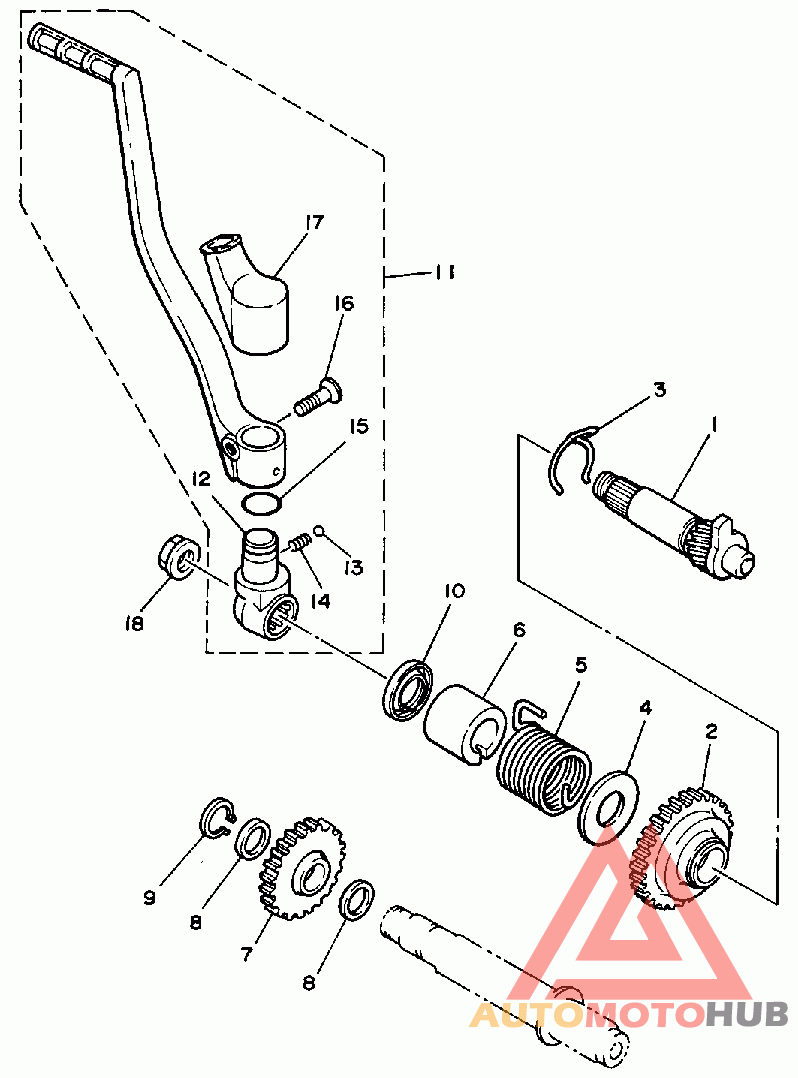 17
11
16
3
1
15
12
13
14
18
10
6
5
4
2
9
8
7
8
AUTOMOTOHUB