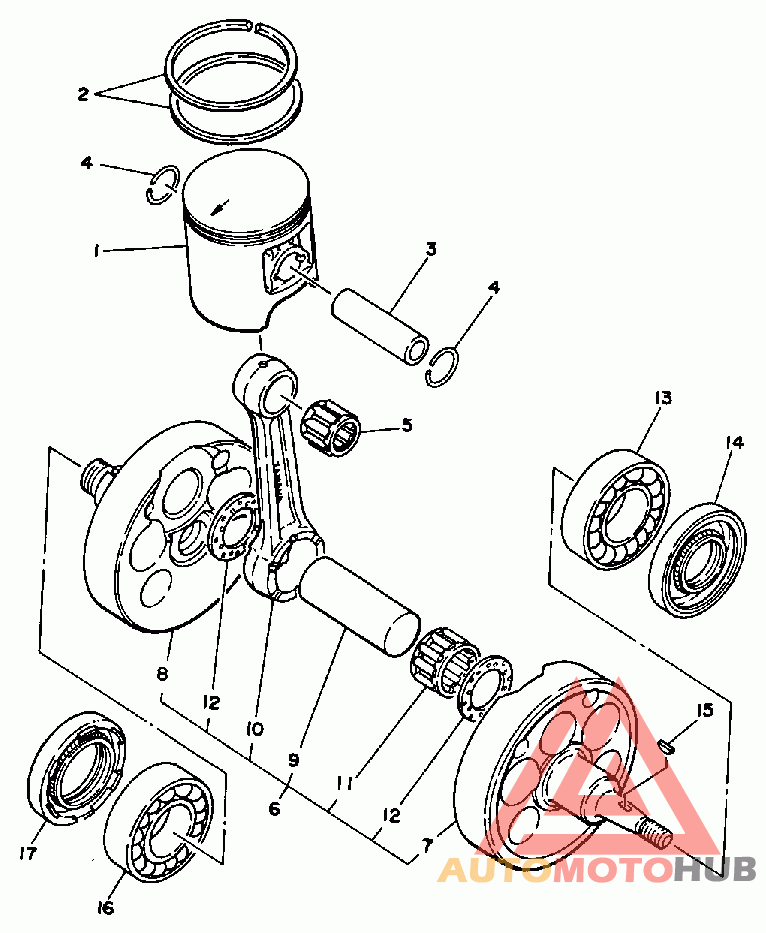 2
4
1
3
4
5
13
14
8
12
10
9
6
11
12
7
15
17
16
AUTOMOTOHUB