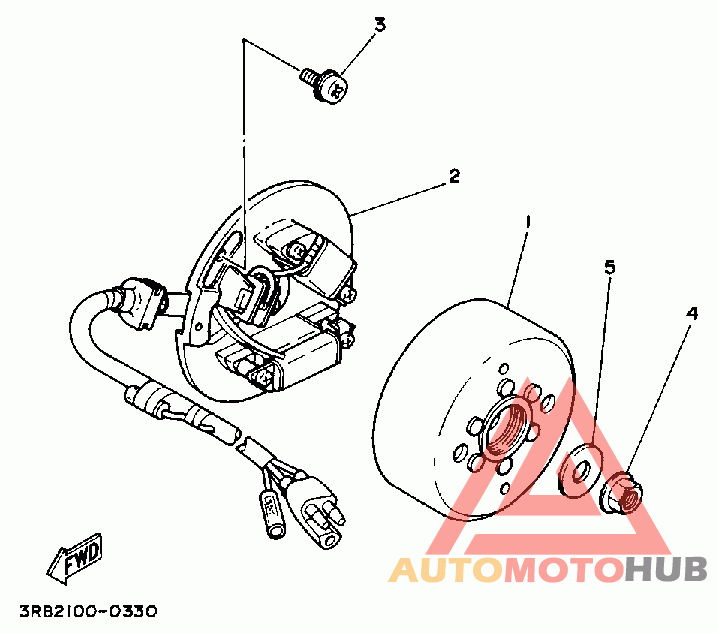 3
2
1
5
4
FWD
AUTOMOTOHUB
3RB2100-0330