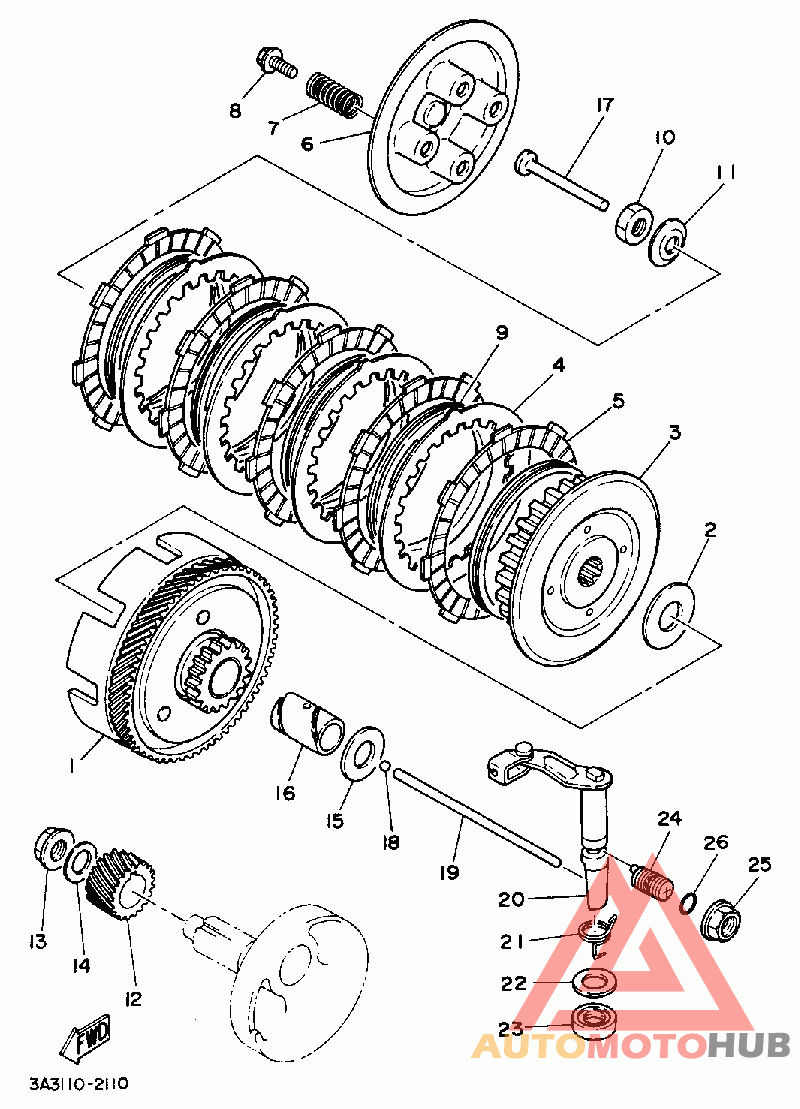 8
7
6
17
10
11
9
4
5
3
2
1
16
15
18
19
24
26
25
20
21
22
23
13
14
12
FWD
3A3110-2110
AUTOMOTOHUB