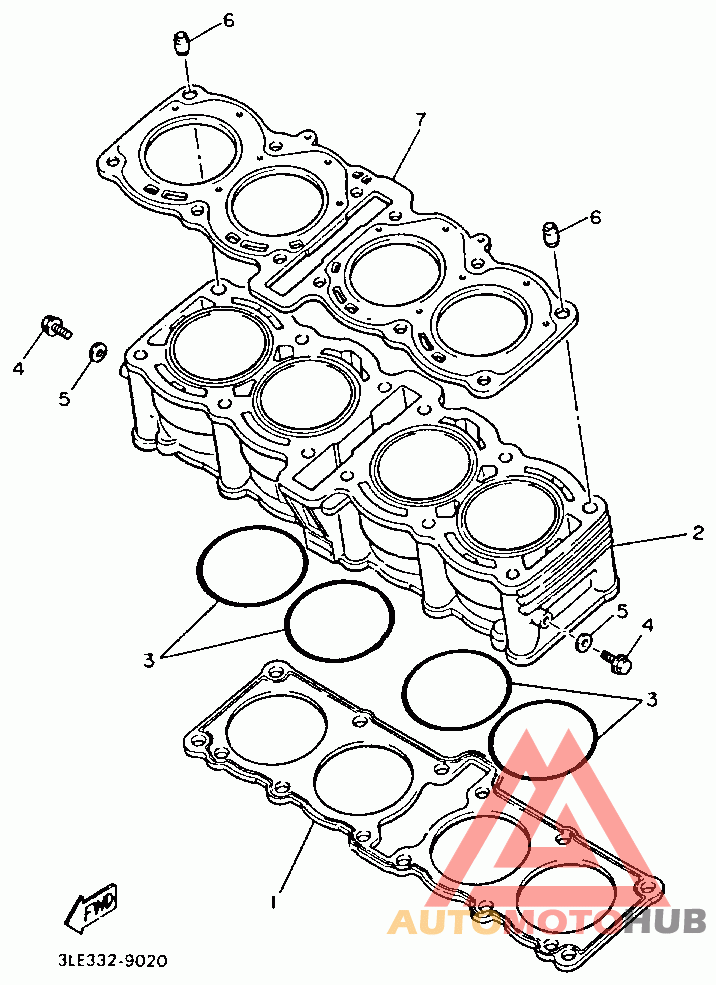 6
7
6
4
5
2
5
4
3
3
1
FWD
3LE332-9020
AUTOMOTOHUB