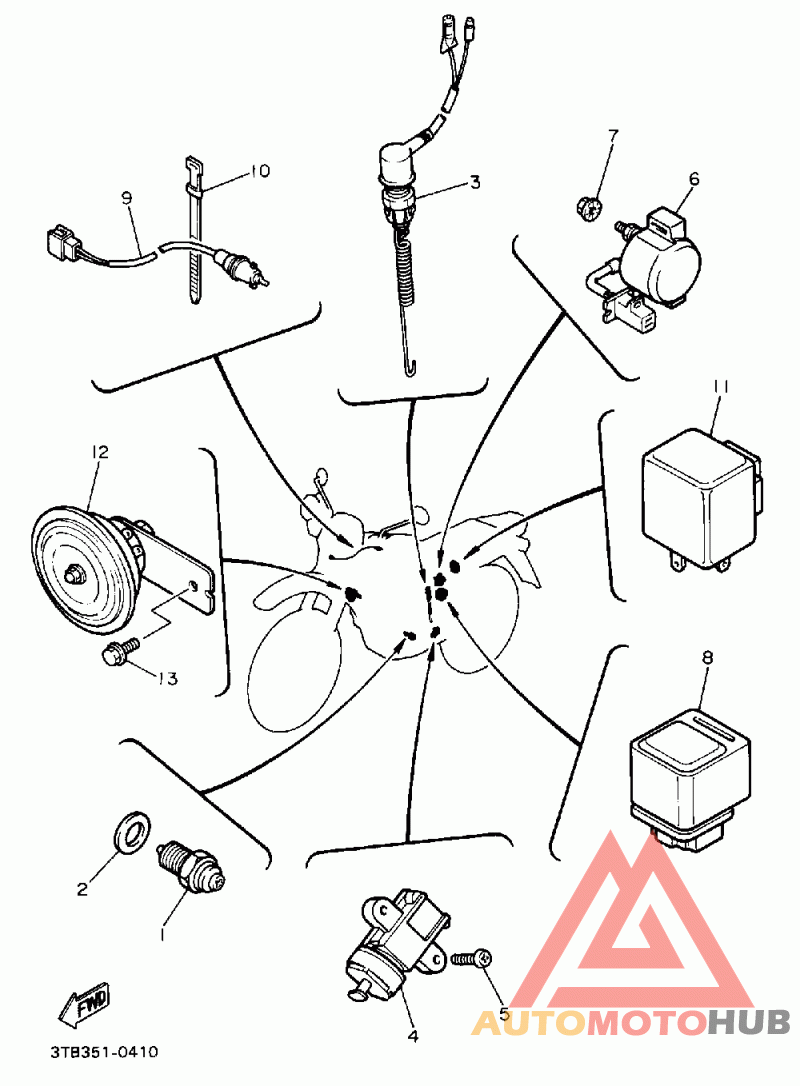 10
9
3
7
6
11
12
13
8
2
1
4
5
FWD
3TB351-0410
AUTOMOTOHUB