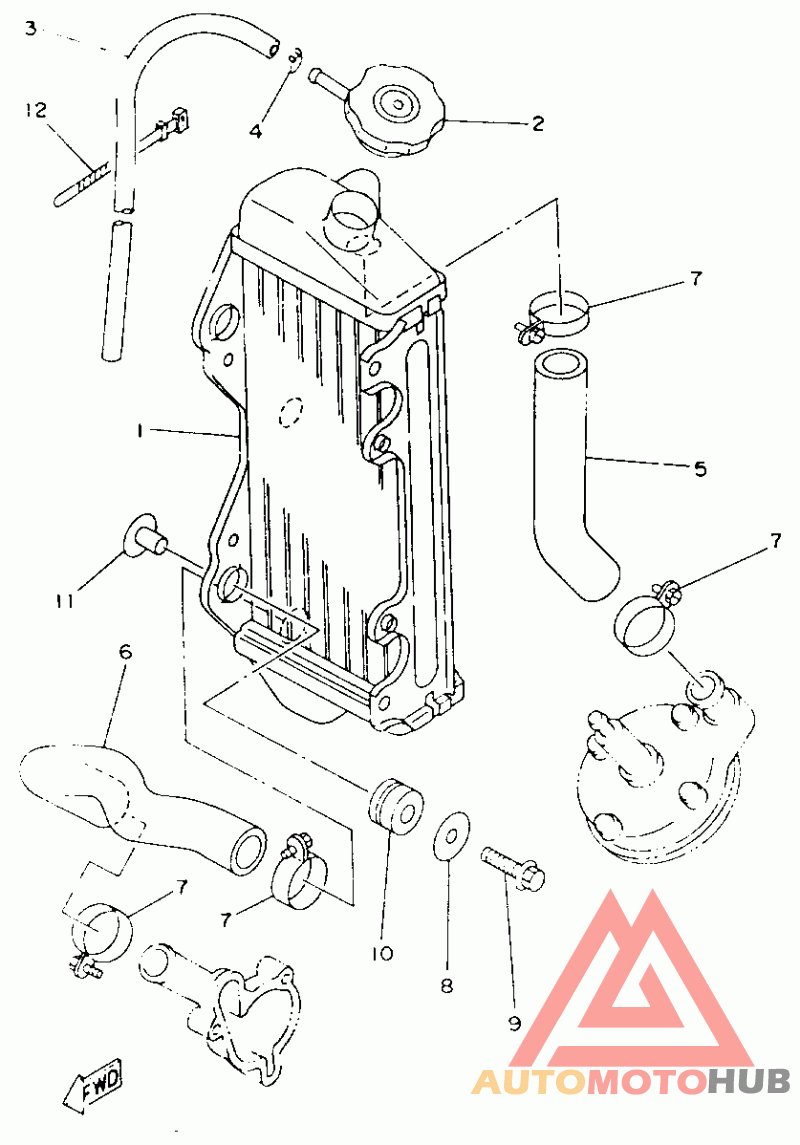 3
12
4
2
7
1
5
7
11
6
7
7
10
8
9
FWD
AUTOMOTOHUB