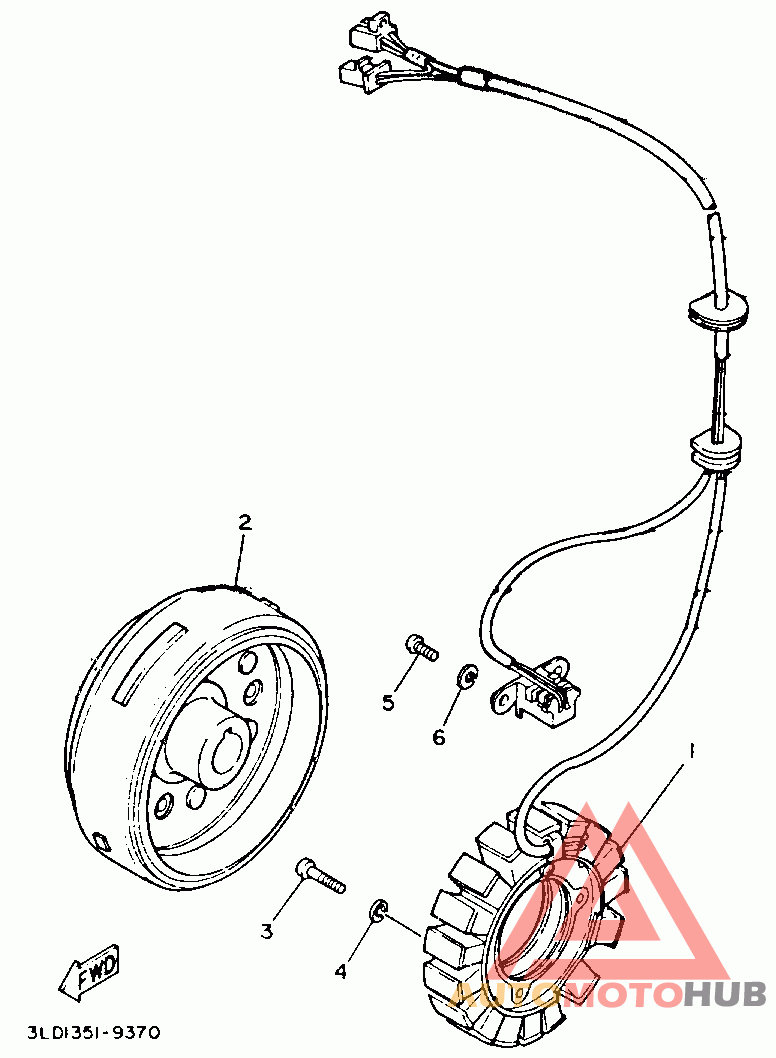 2

5

6

1

3

4

FWD

3LD1351-9370

AUTOMOTOHUB