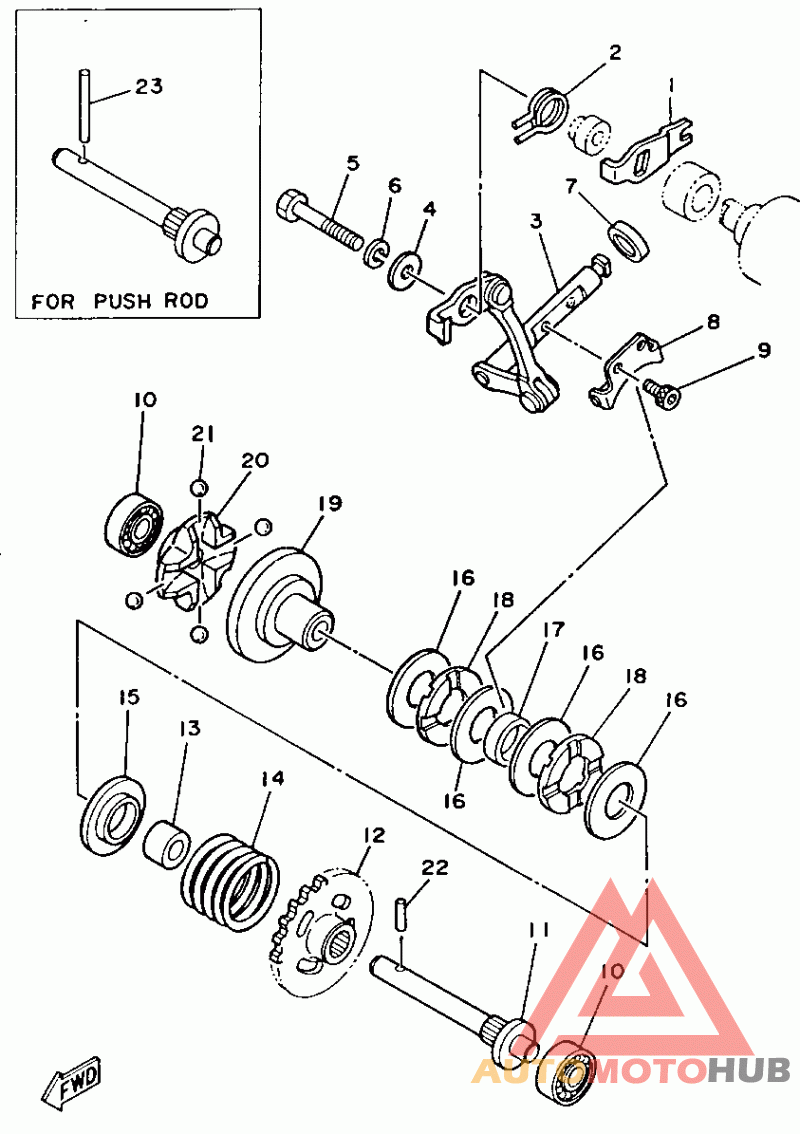 23
FOR PUSH ROD
2
1
5
6
4
7
3
8
9
10
21
20
19
16
18
17
16
18
16
16
15
13
14
12
22
11
10
FWD
AUTOMOTOHUB