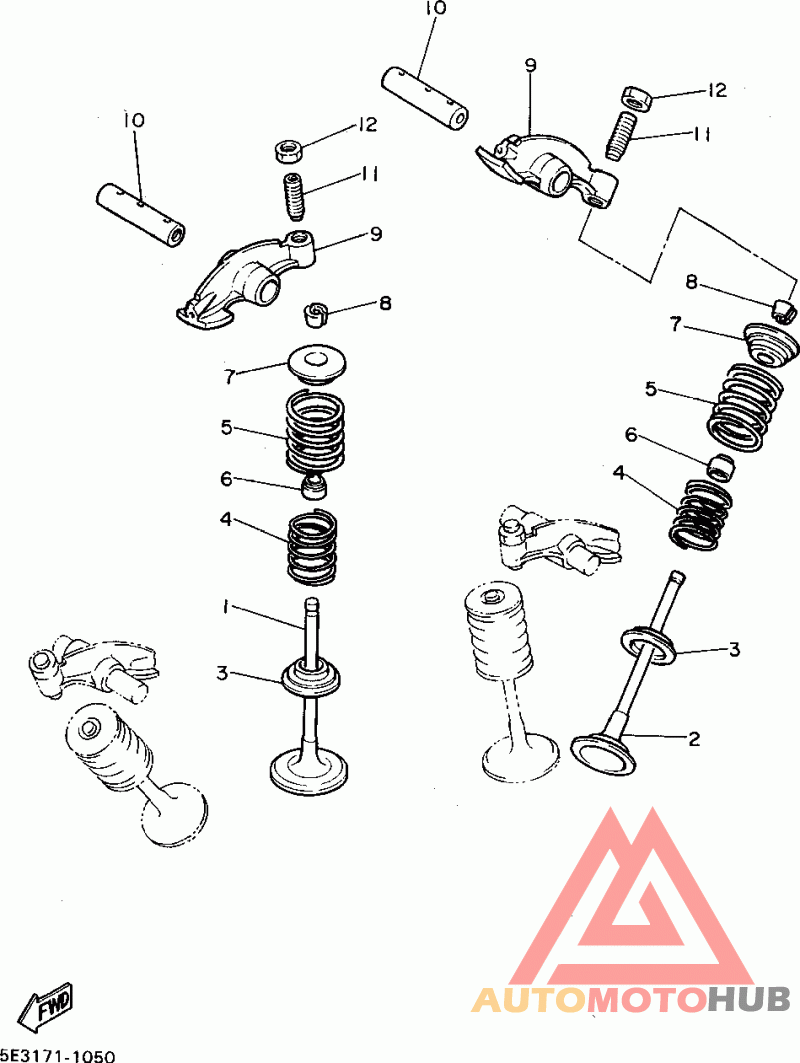 10
9
12
11
10
12
11
9
8
8
7
7
5
5
6
6
4
4
1
3
3
2
FWD
5E3171-1050
AUTOMOTOHUB