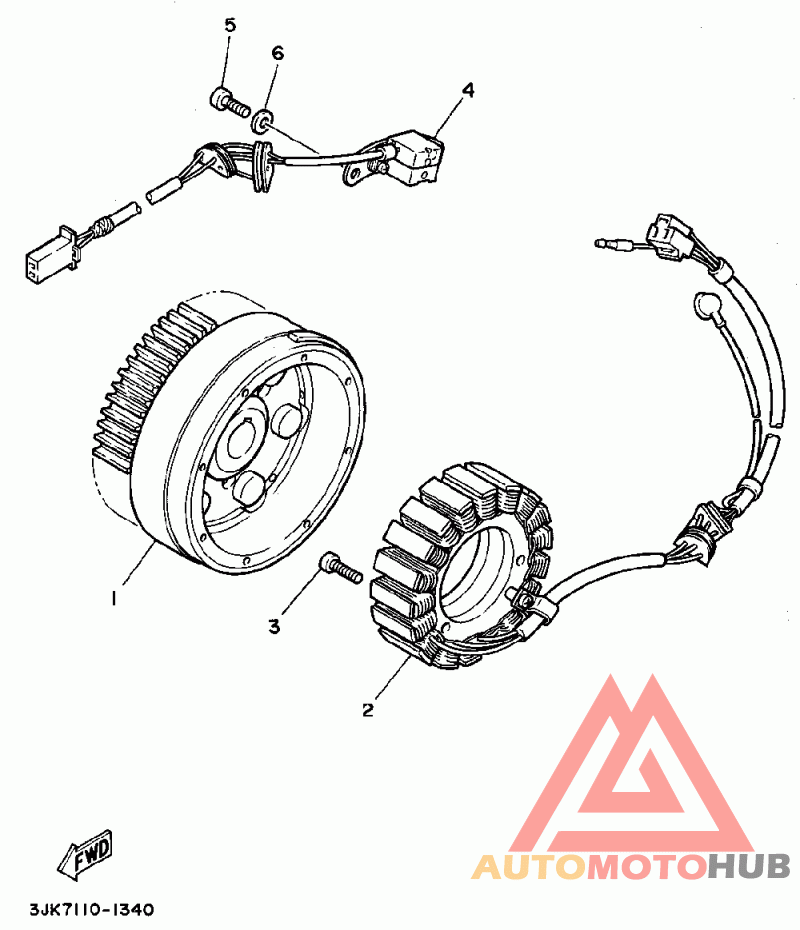 5
6
4
1
3
2
FWD
3JK7110-1340
AUTOMOTOHUB