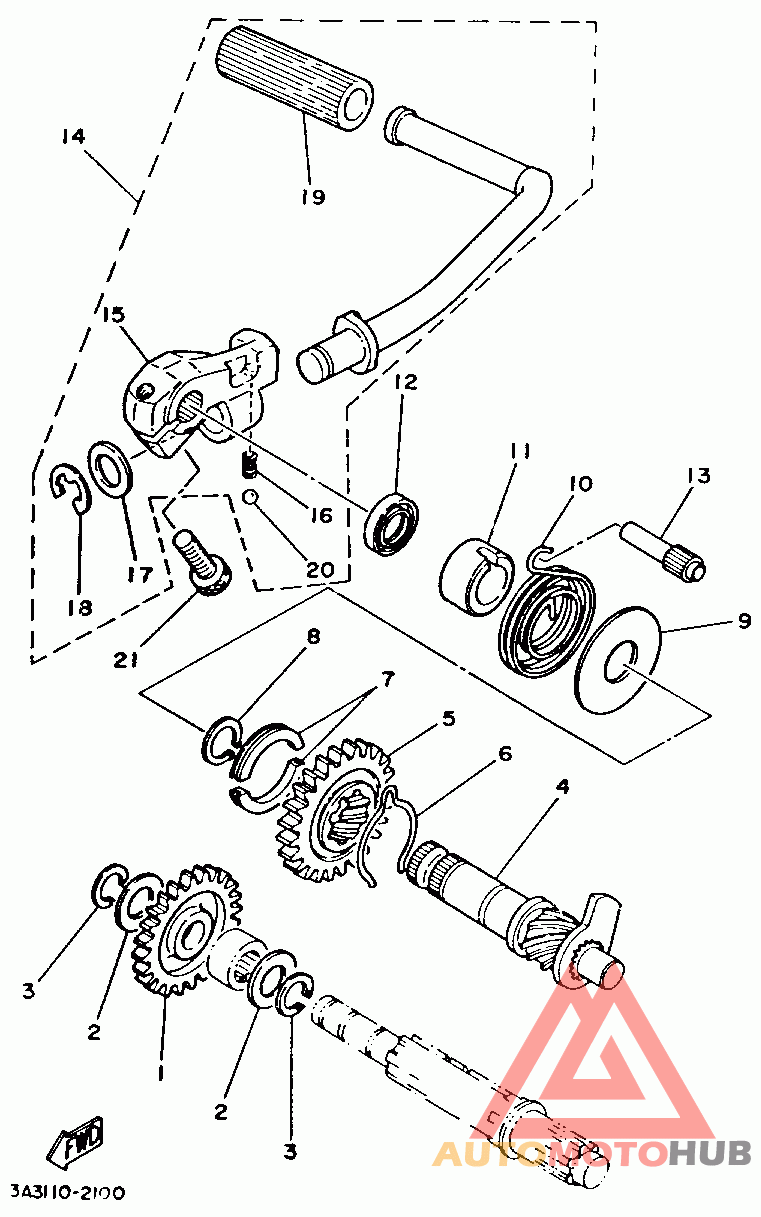 14
19
15
12
11
10
13
16
17
18
20
21
9
8
7
5
6
4
3
2
1
2
3
FWD
3A3110-2100
AUTOMOTOHUB