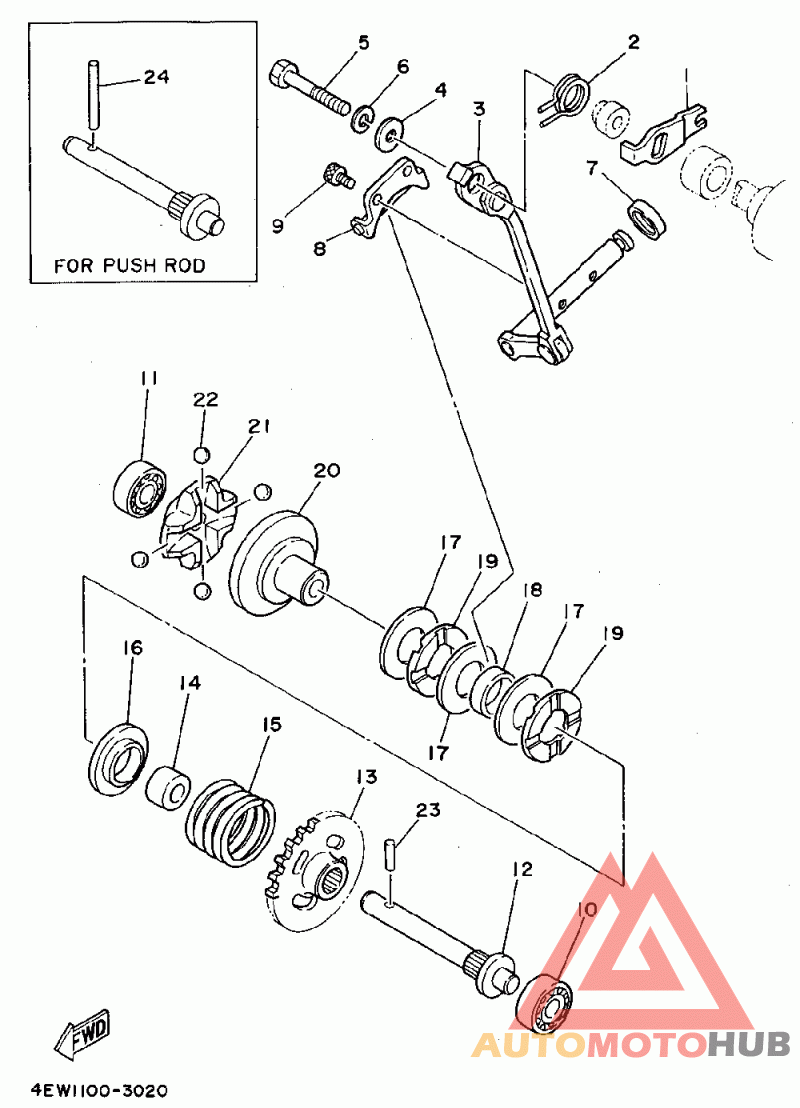 24
FOR PUSH ROD
5
6
4
3
2
1
7
9
8
11
22
21
20
17
19
18
17
19
17
16
14
15
13
23
12
10
FWD
4EW1100-3020
AUTOMOTOHUB