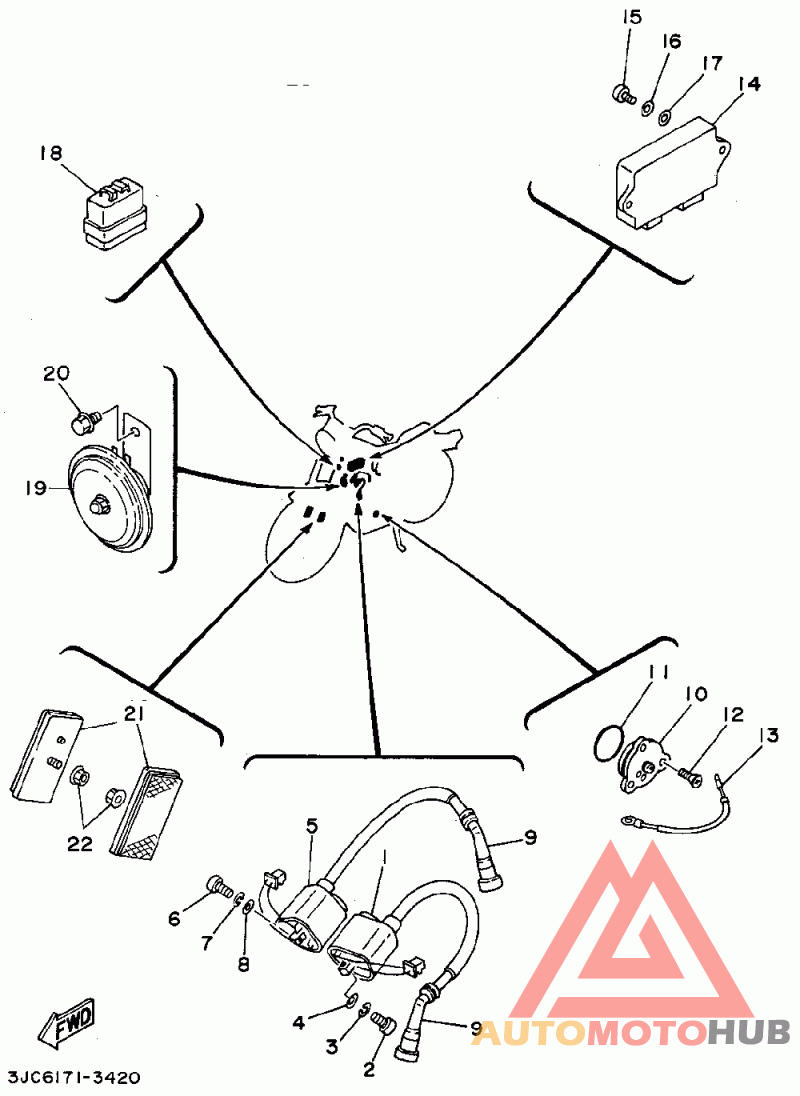 15
16
17
14
18
20
19
11
10
12
13
21
22
5
1
9
6
7
8
4
3
2
9
FWD
3JC6171-3420
AUTOMOTOHUB