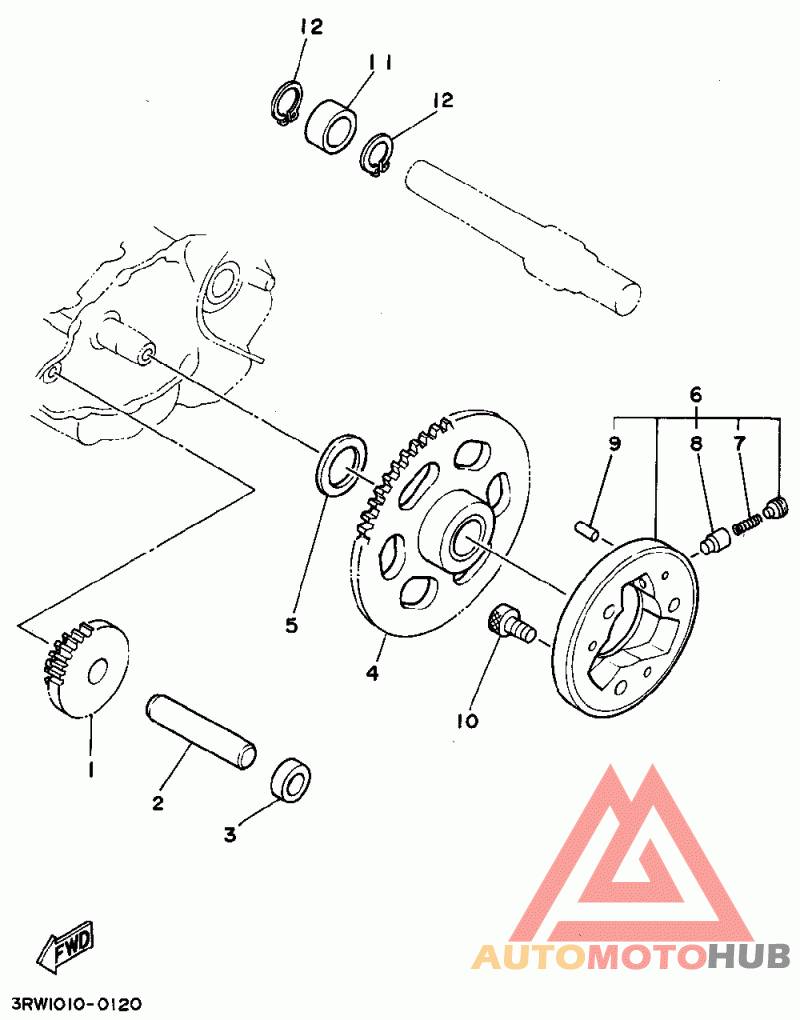 12
11
12
6
9
8
7
5
4
10
1
2
3
FWD
3RW1010-0120
AUTOMOTOHUB