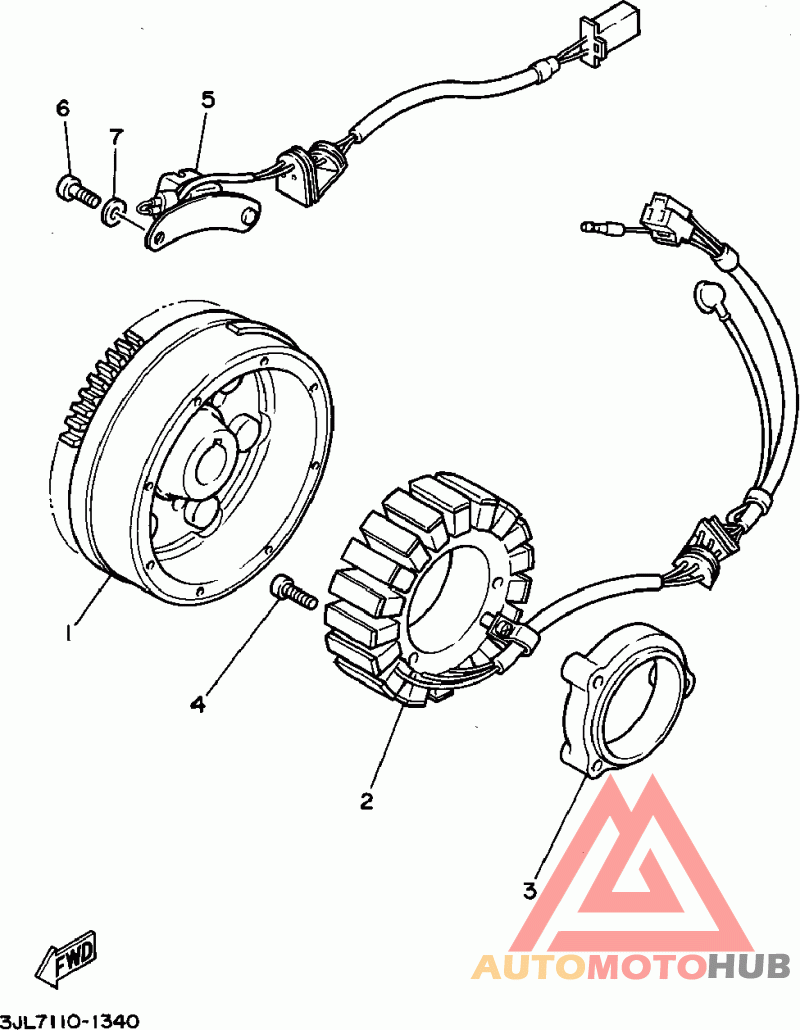 6
7
5
1
4
2
3
FWD
AUTOMOTOHUB
3JL7110-1340