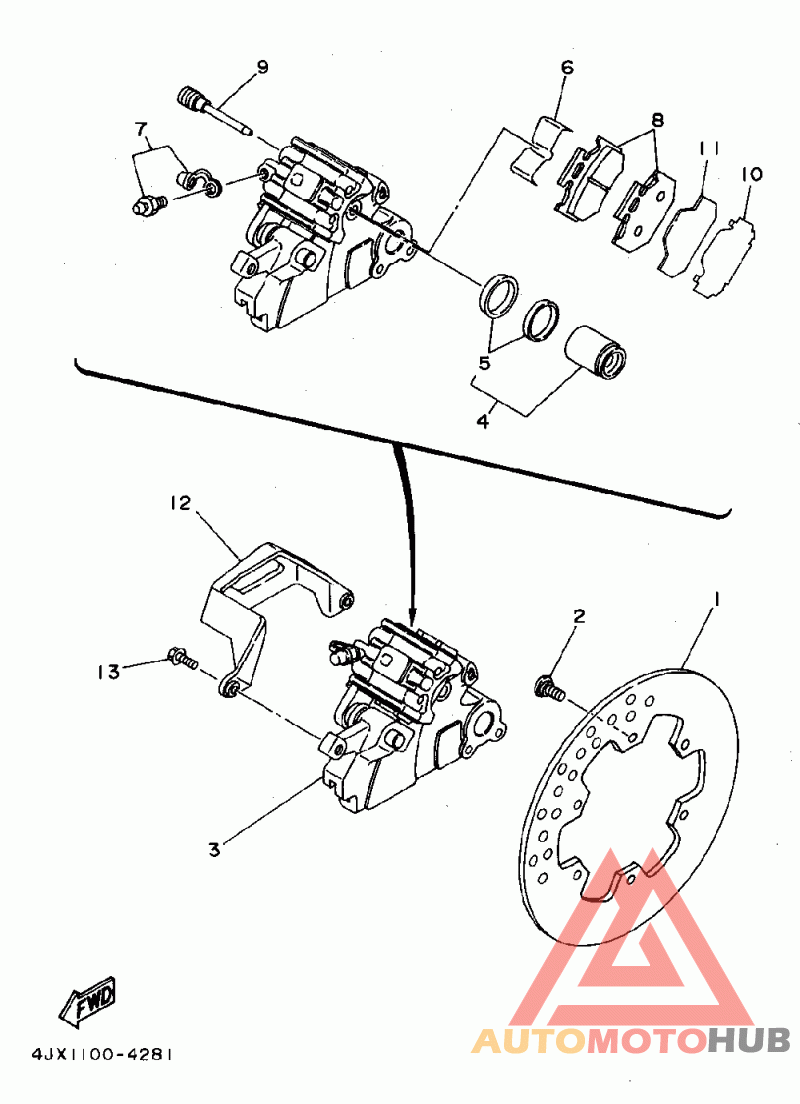 9
6
7
8
11
10
5
4
12
2
1
13
3
FWD
4JX1100-4281
AUTOMOTOHUB