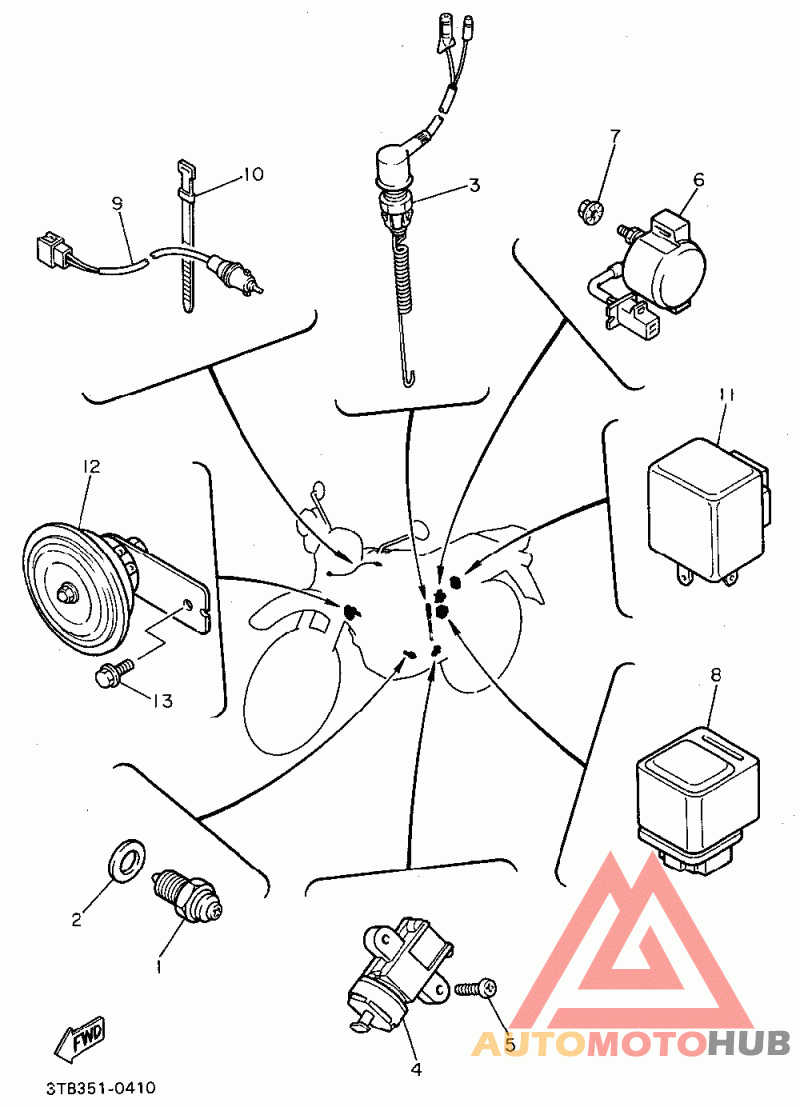 10
9
3
7
6
11
12
13
8
2
1
4
5
FWD
3TB351-0410
AUTOMOTOHUB