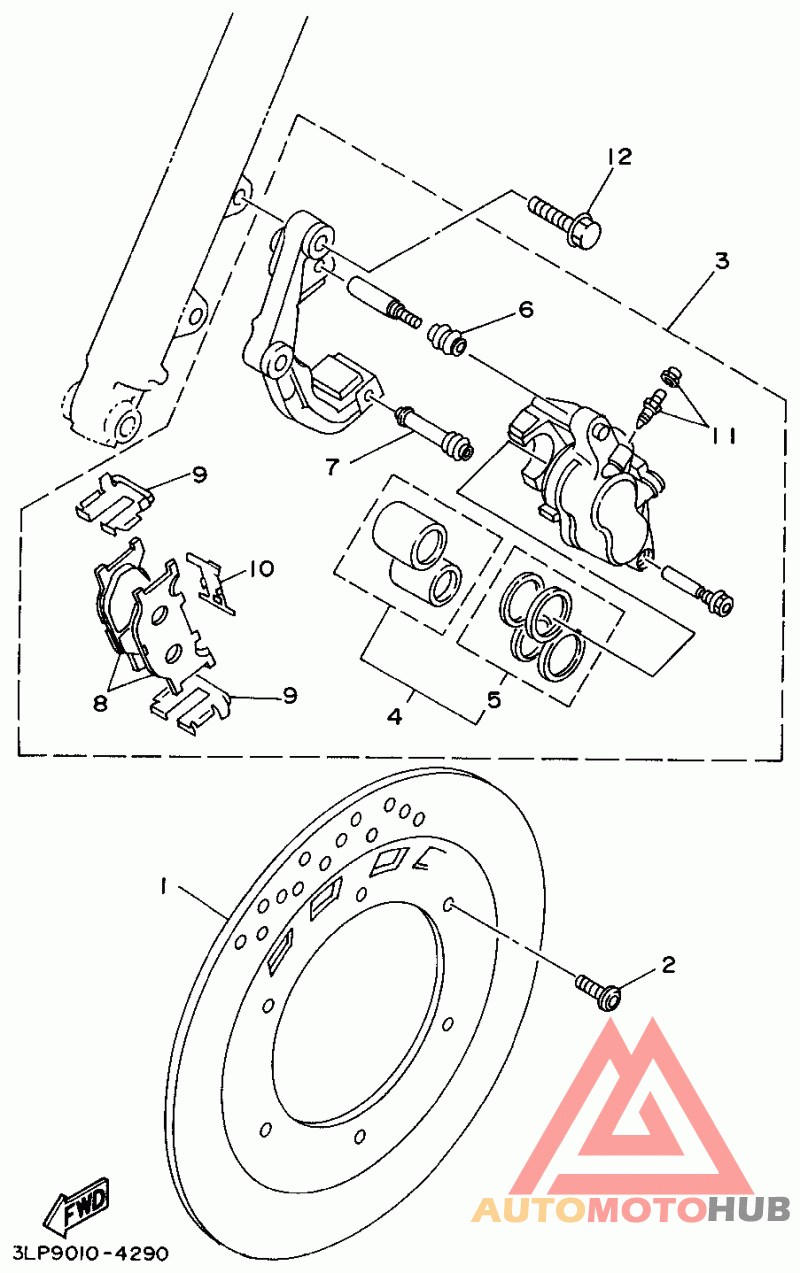 12
3
6
11
7
9
10
8
9
4
5
1
2
FWD
3LP9010-4290
AUTOMOTOHUB