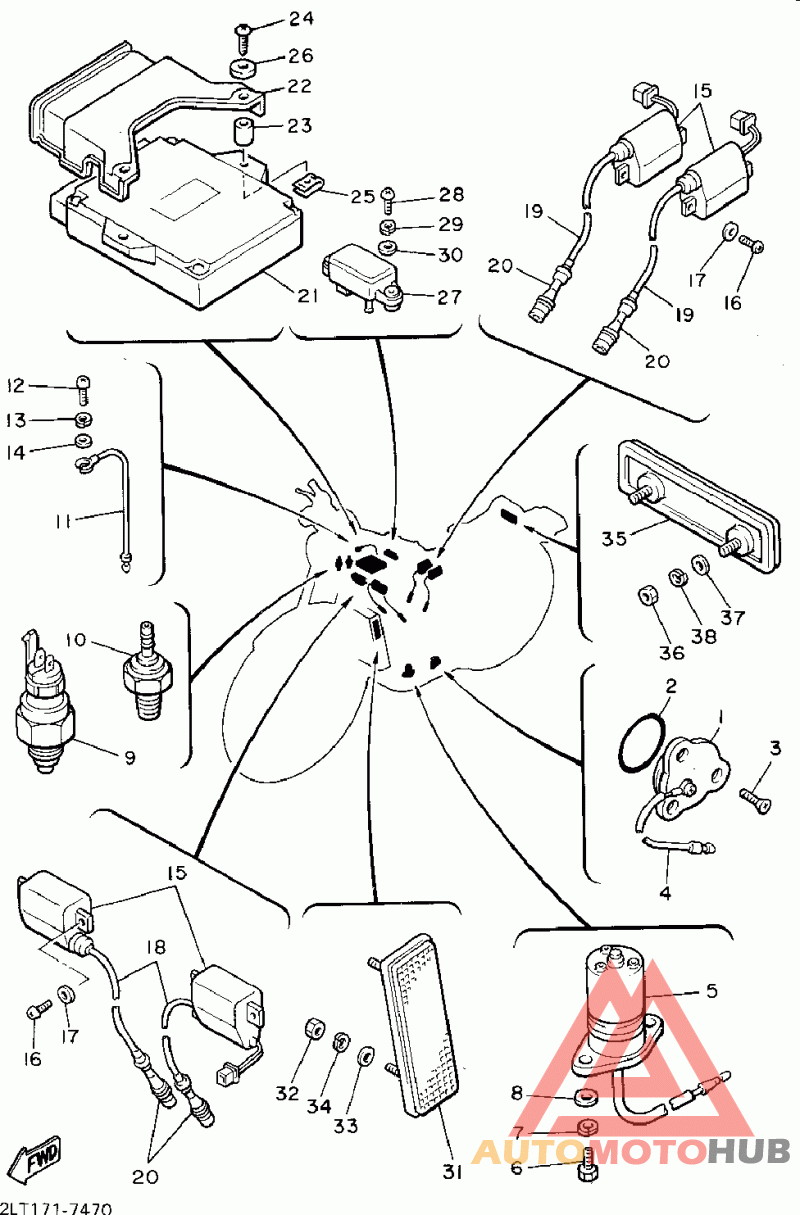 24
26
22
23
25
28
29
30
27
21
15
19
20
17
16
19
20
12
13
14
11
35
37
38
36
10
9
2
1
3
4
15
18
16
17
20
32
34
33
31
5
8
7
6
FWD
AUTOMOTOHUB
2LT171-7470