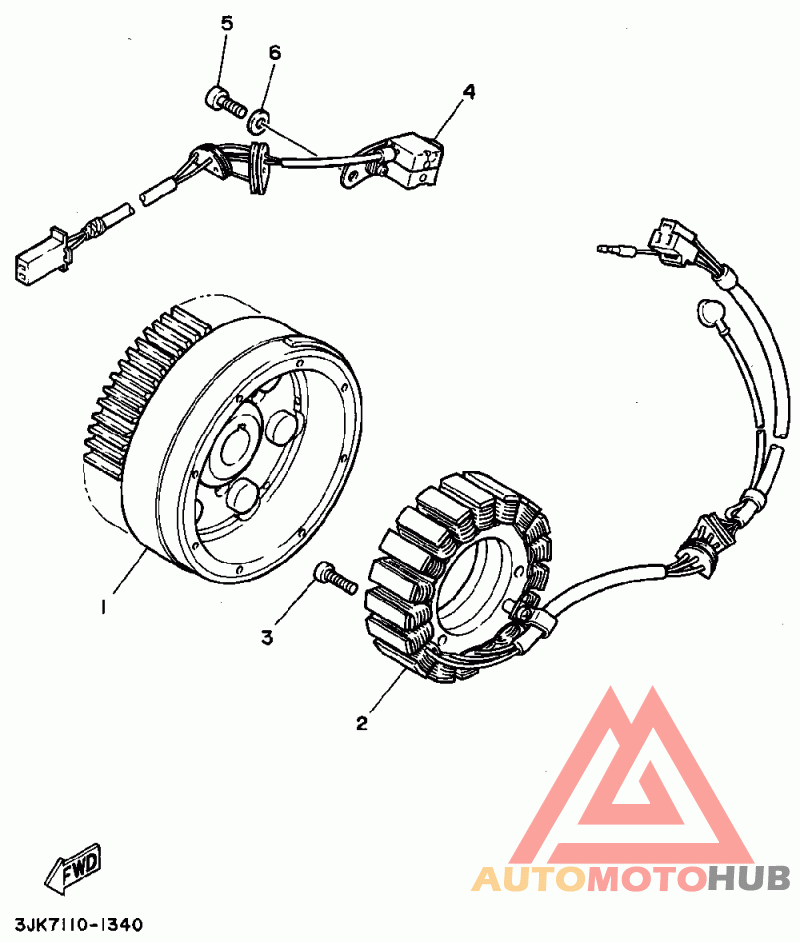 5
6
4
1
3
2
FWD
3JK7110-1340
AUTOMOTOHUB