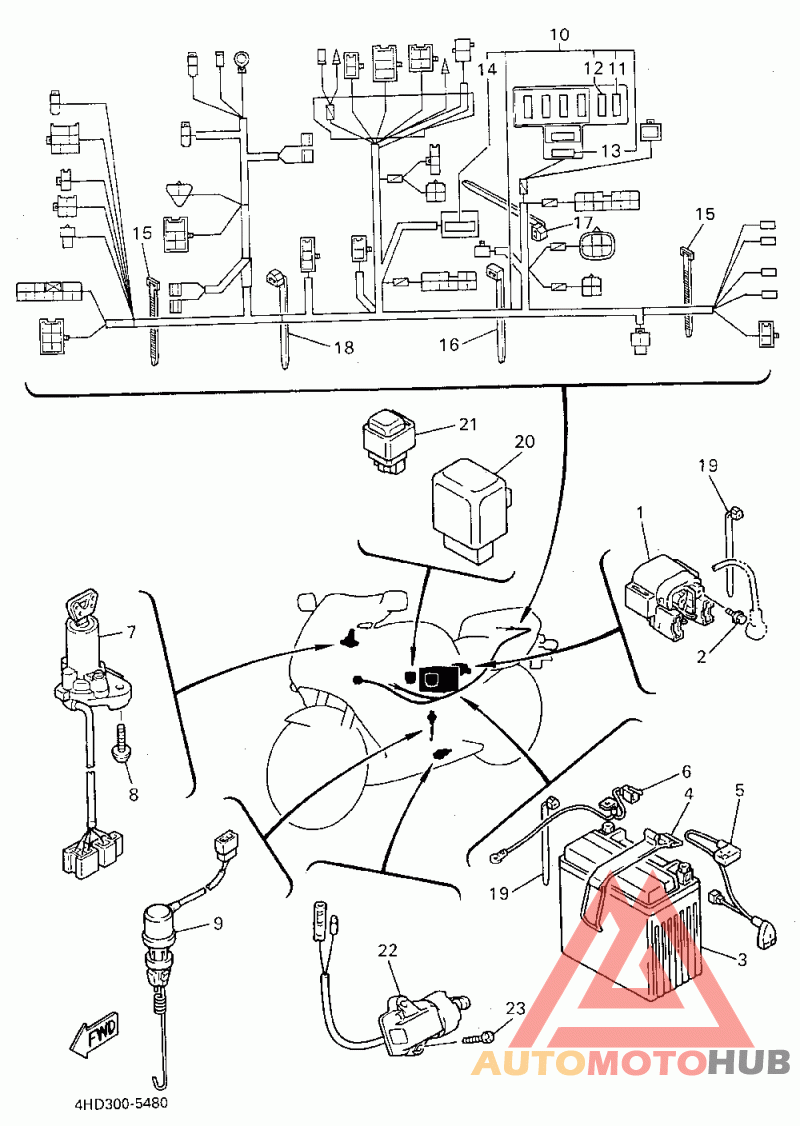 10
14
12
11
13
17
15
15
18
16
21
20
19
1
2
7
8
6
4
5
19
3
9
22
23
FWD
4HD300-5480
AUTOMOTOHUB