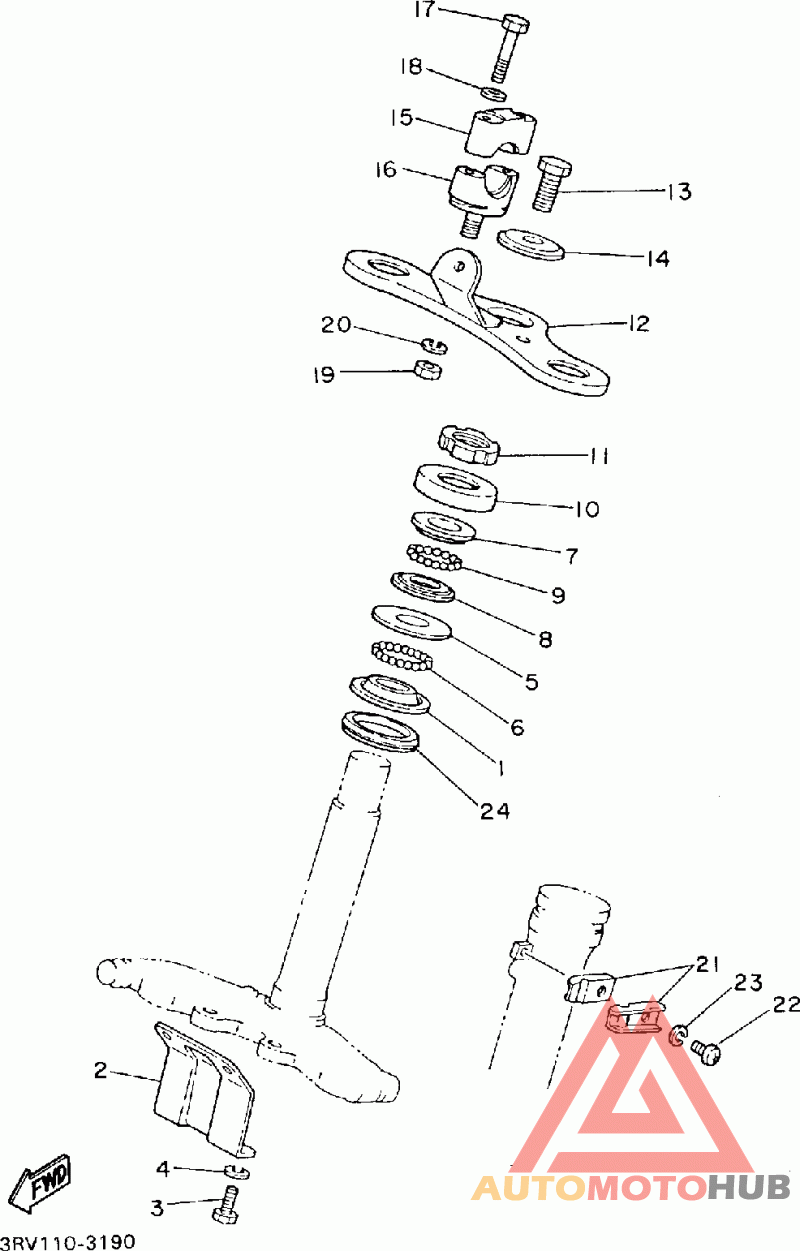 17
18
15
16
13
14
12
20
19
11
10
7
9
8
5
6
1
24
21
23
22
2
4
3
FWD
3RV110-3190
AUTOMOTOHUB