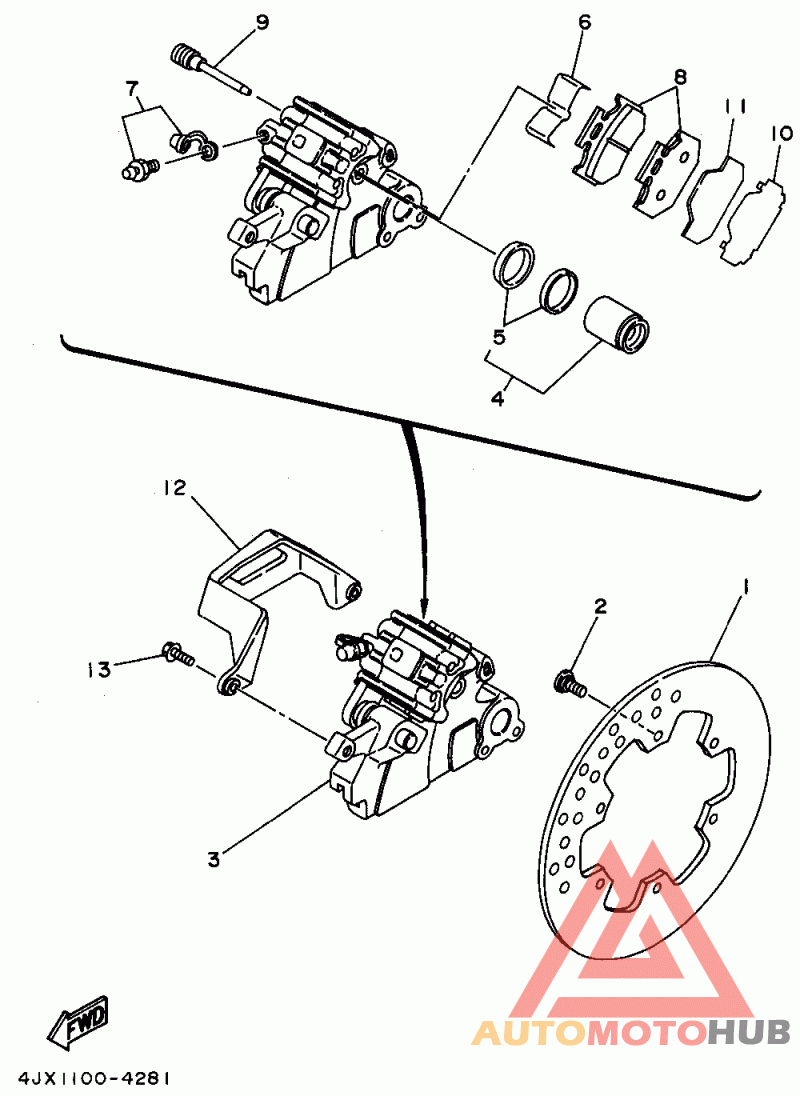 9
6
7
8
11
10
5
4
12
2
1
13
3
FWD
AUTOMOTOHUB
4JX1100-4281