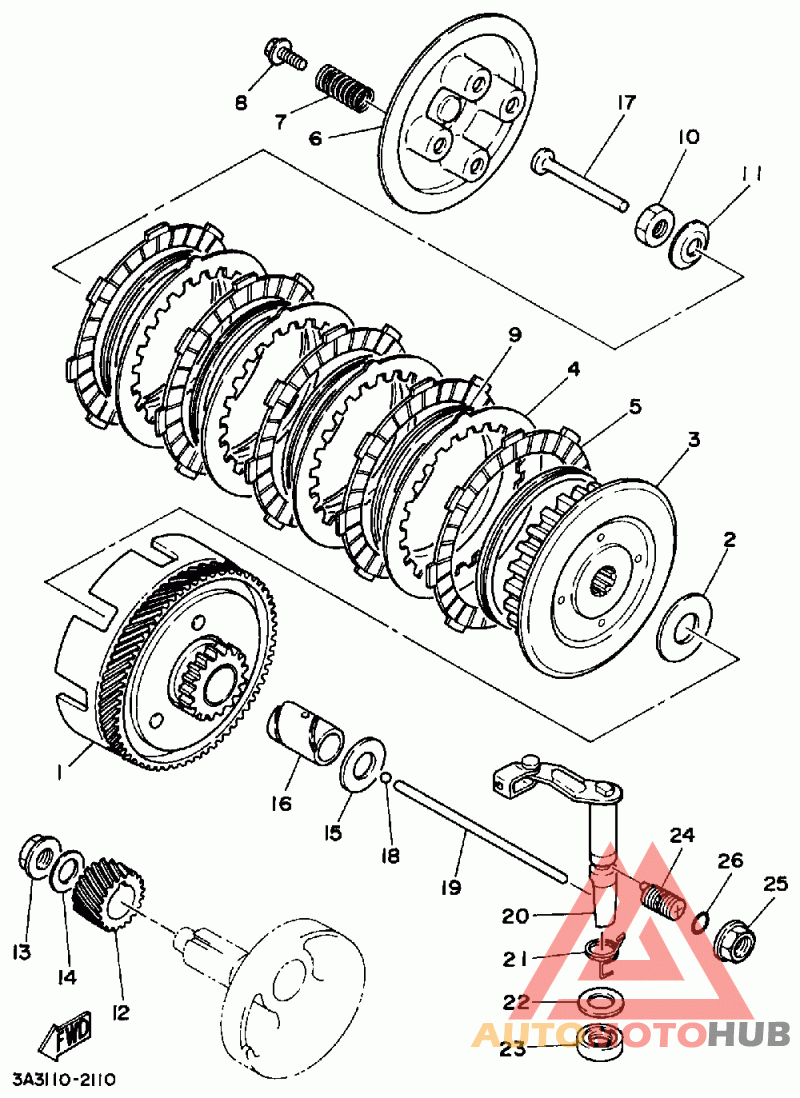 8
7
6
17
10
11
9
4
5
3
2
1
16
15
18
19
24
26
25
20
21
22
23
13
14
12
FWD
3A3110-2110
AUTOMOTOHUB