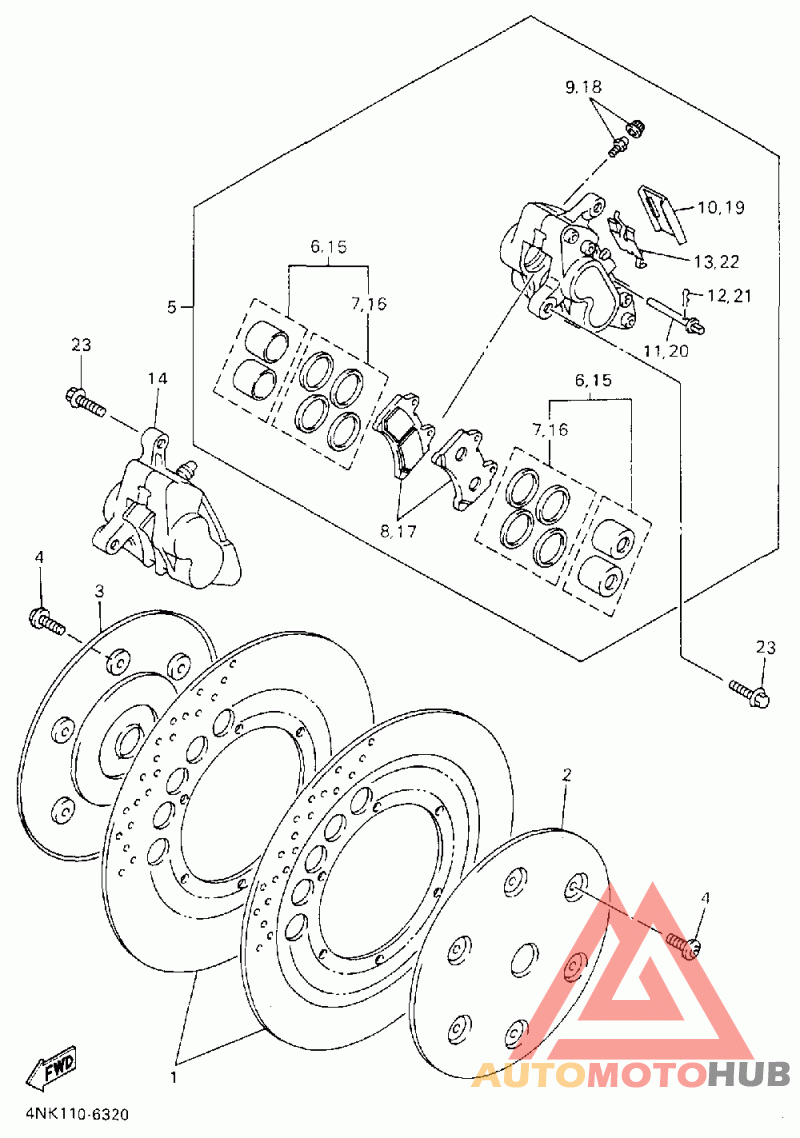 9,18
10,19
13,22
12,21
11,20
6,15
7,16
5
23
14
6,15
7,16
8,17
4
3
23
2
4
1
FWD
4NK110-6320
AUTOMOTOHUB