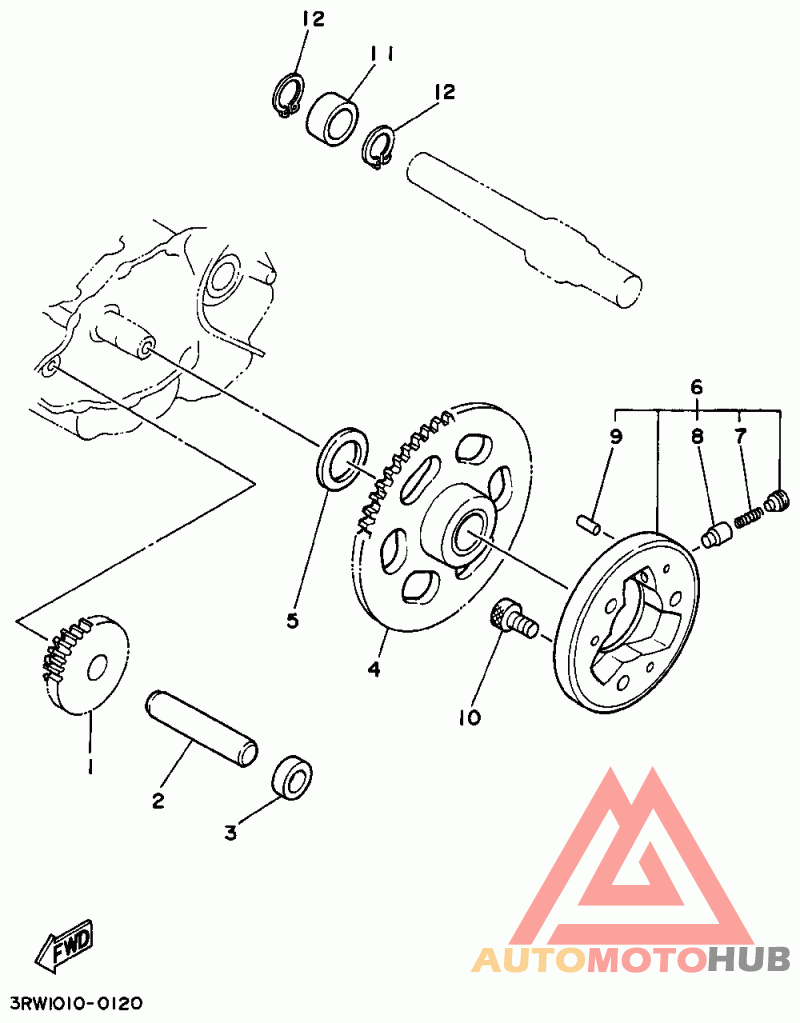 12
11
12
6
9
8
7
5
4
10
1
2
3
FWD
3RW1010-0120
AUTOMOTOHUB