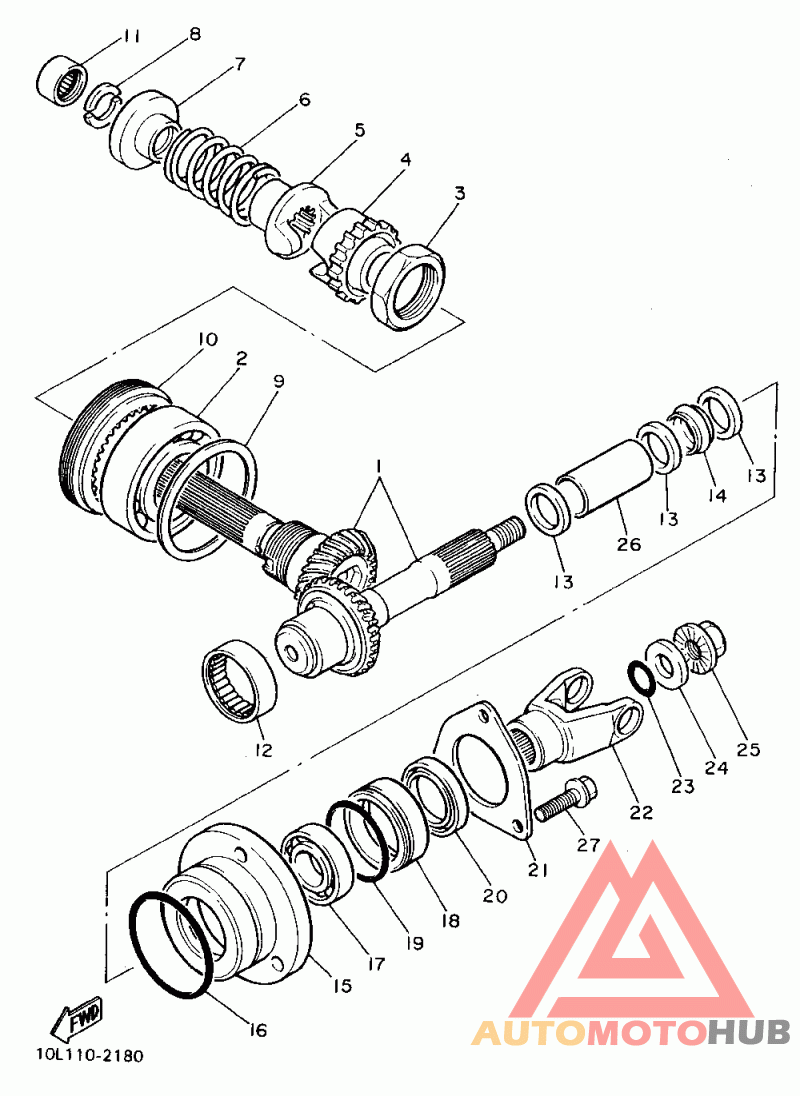 11
8
7
6
5
4
3
10
2
9
1
13
14
13
26
13
12
25
24
23
22
27
21
20
18
19
17
15
16
FWD
10L110-2180
AUTOMOTOHUB