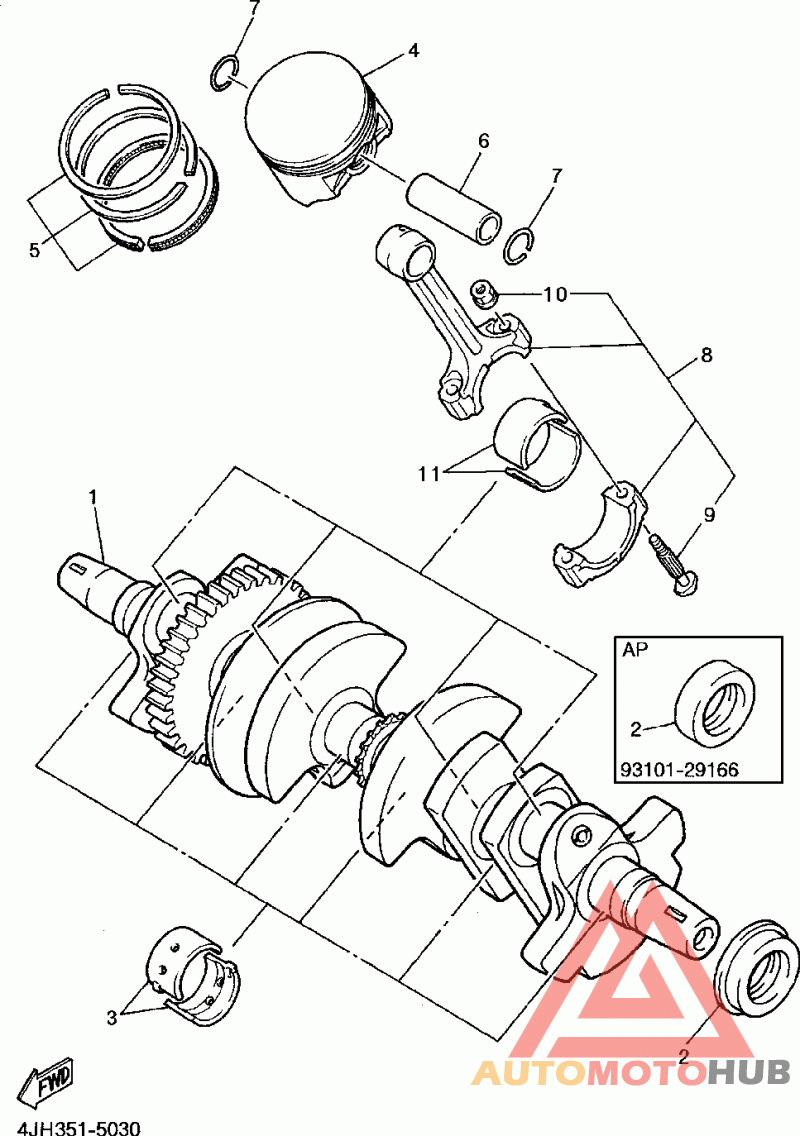 7
4
6
7
5
10
8
11
9
1
AP
2
93101-29166
3
2
FWD
AUTOMOTOHUB
4JH351-5030