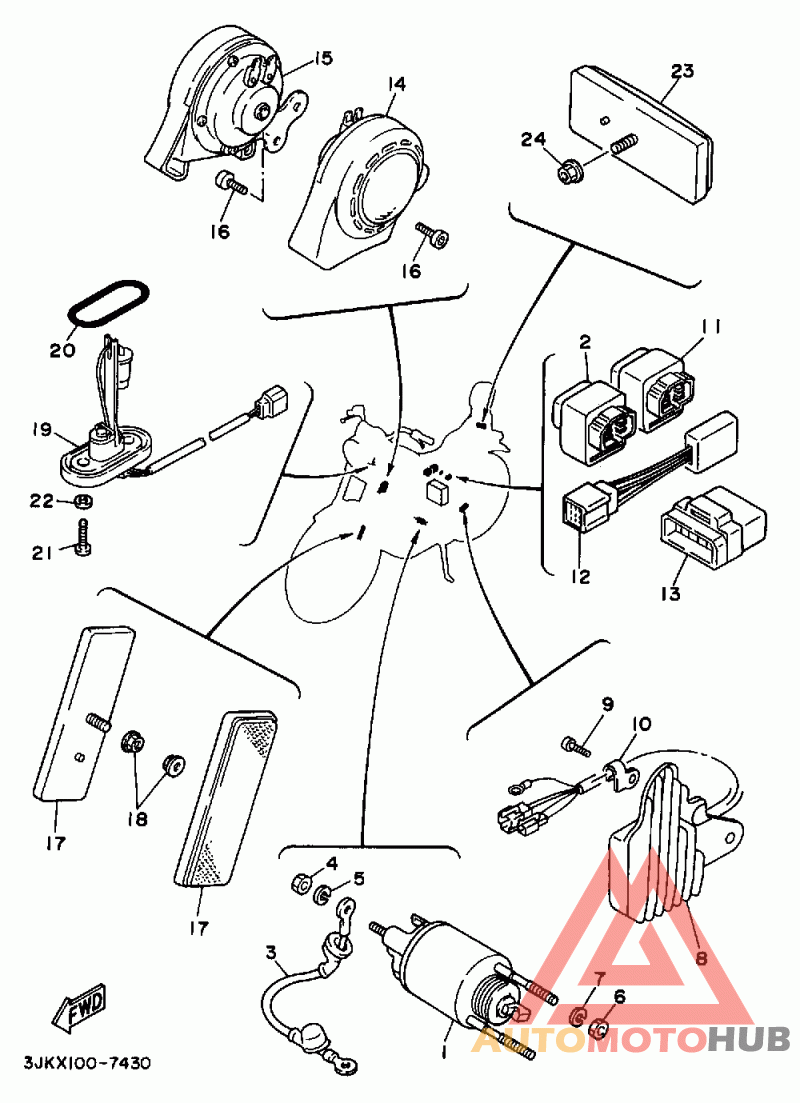 15
14
23
24
16
16
20
2
11
19
22
21
12
13
9
10
17
18
17
4
5
3
8
7
6
1
FWD
3JKX100-7430
AUTOMOTOHUB